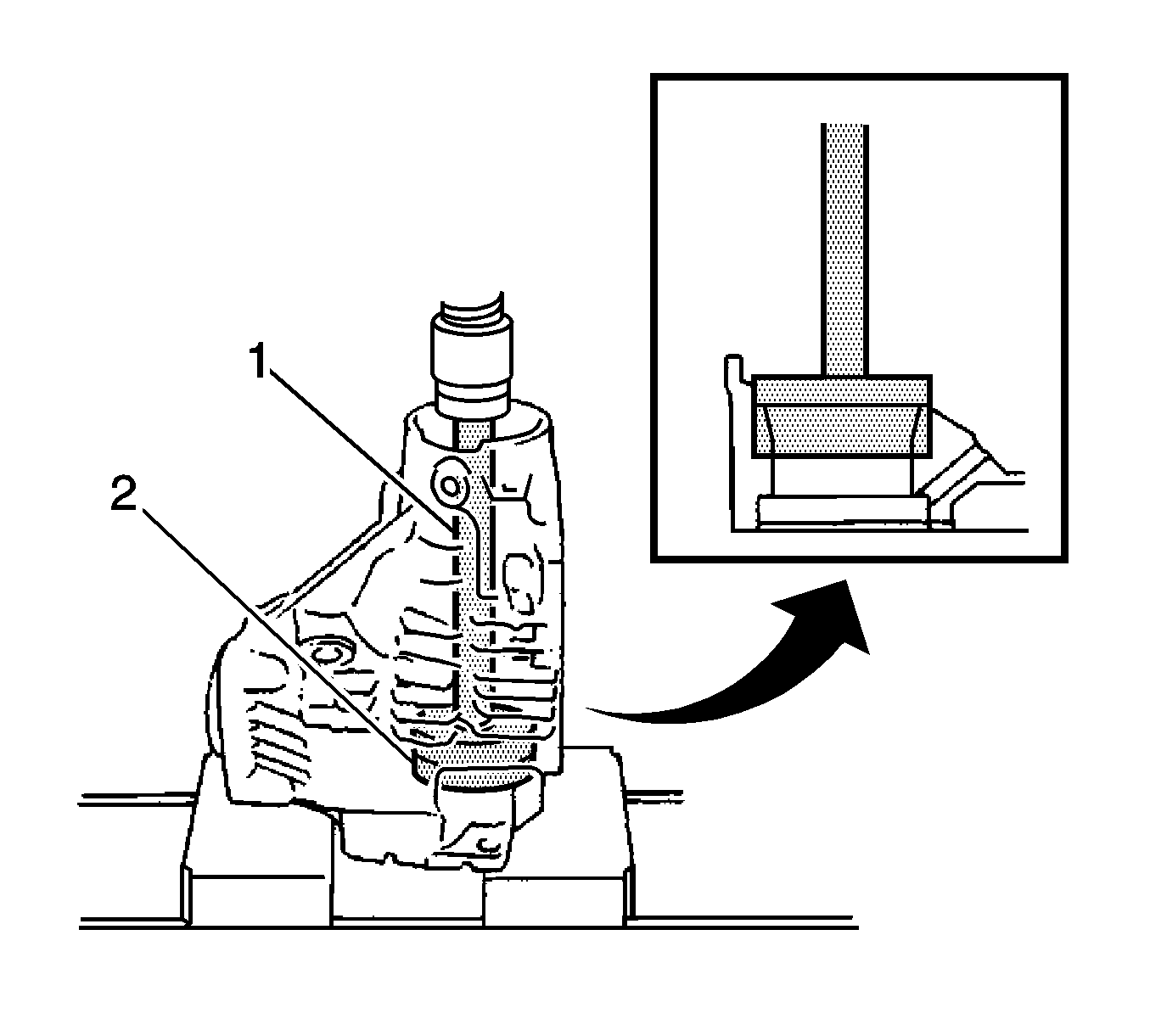 1
2