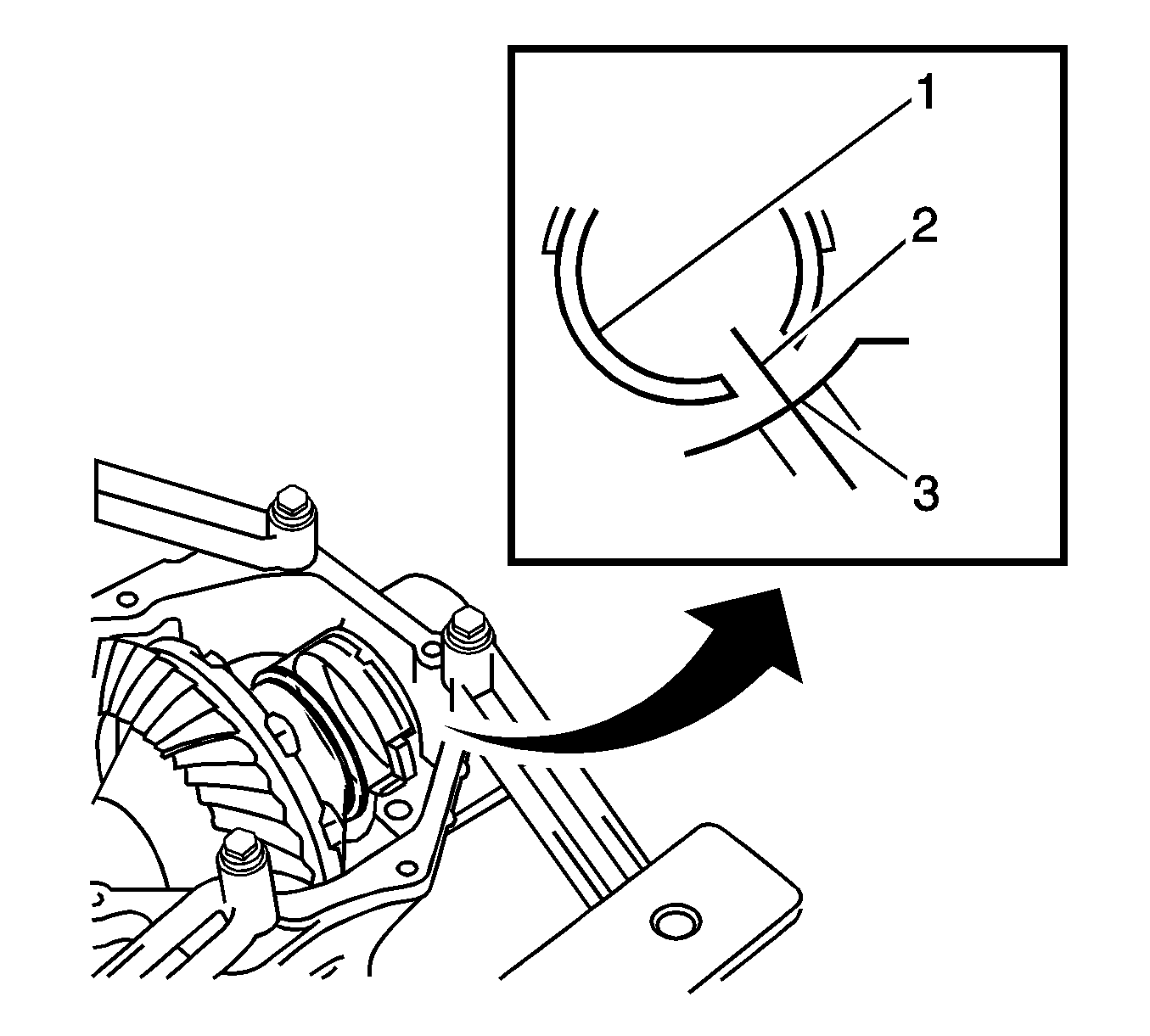 1
2
3