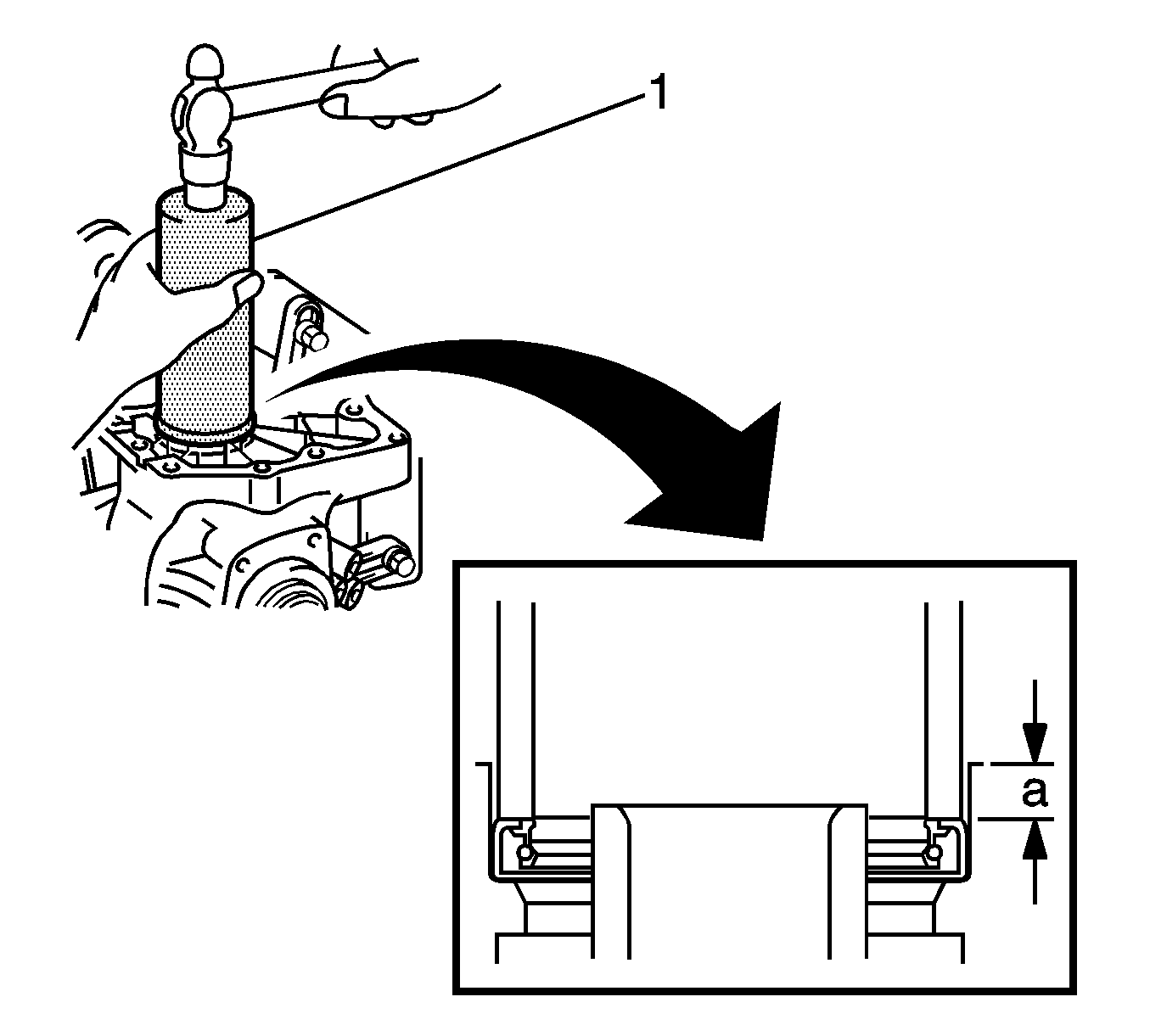 1

a