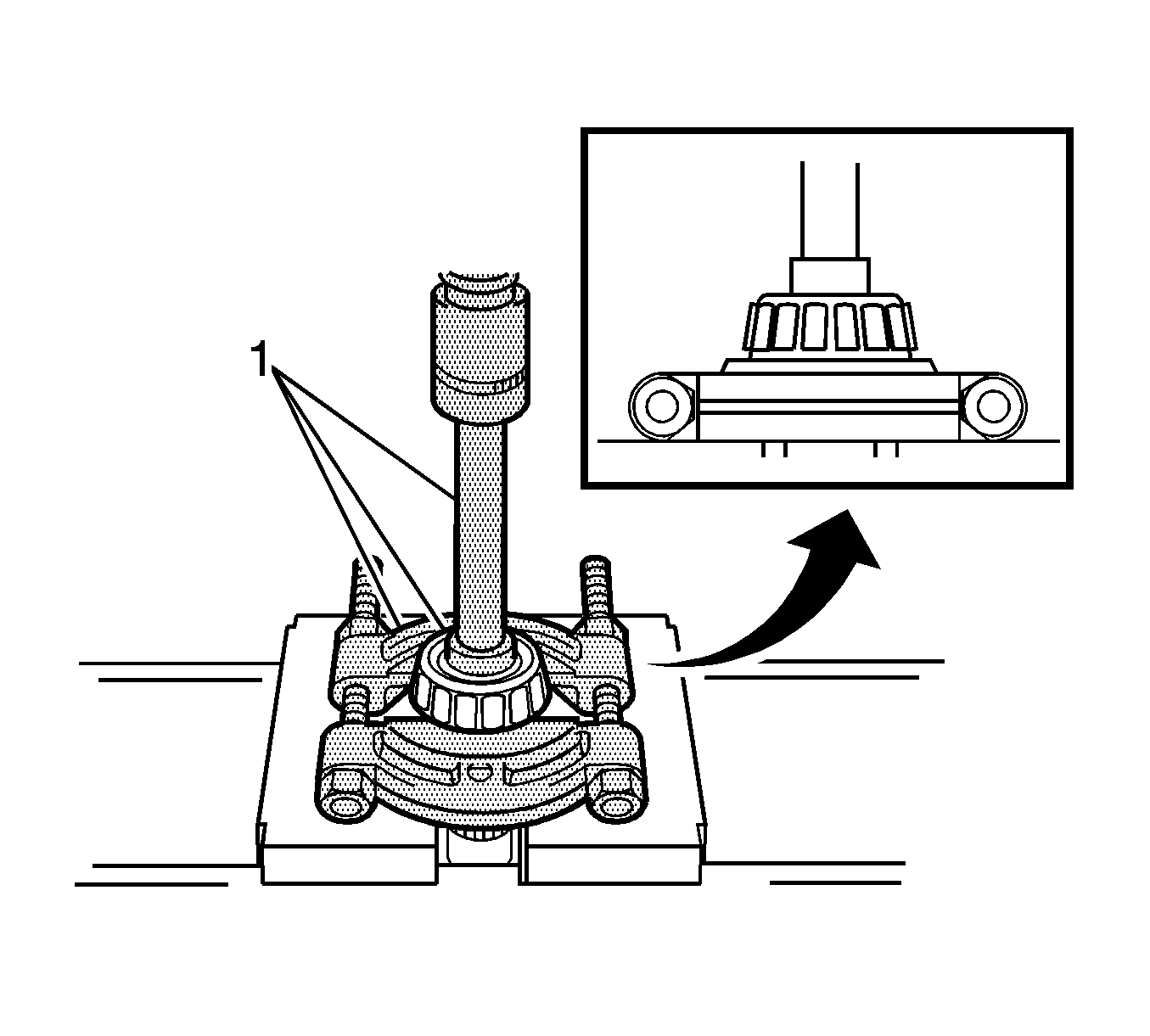 1