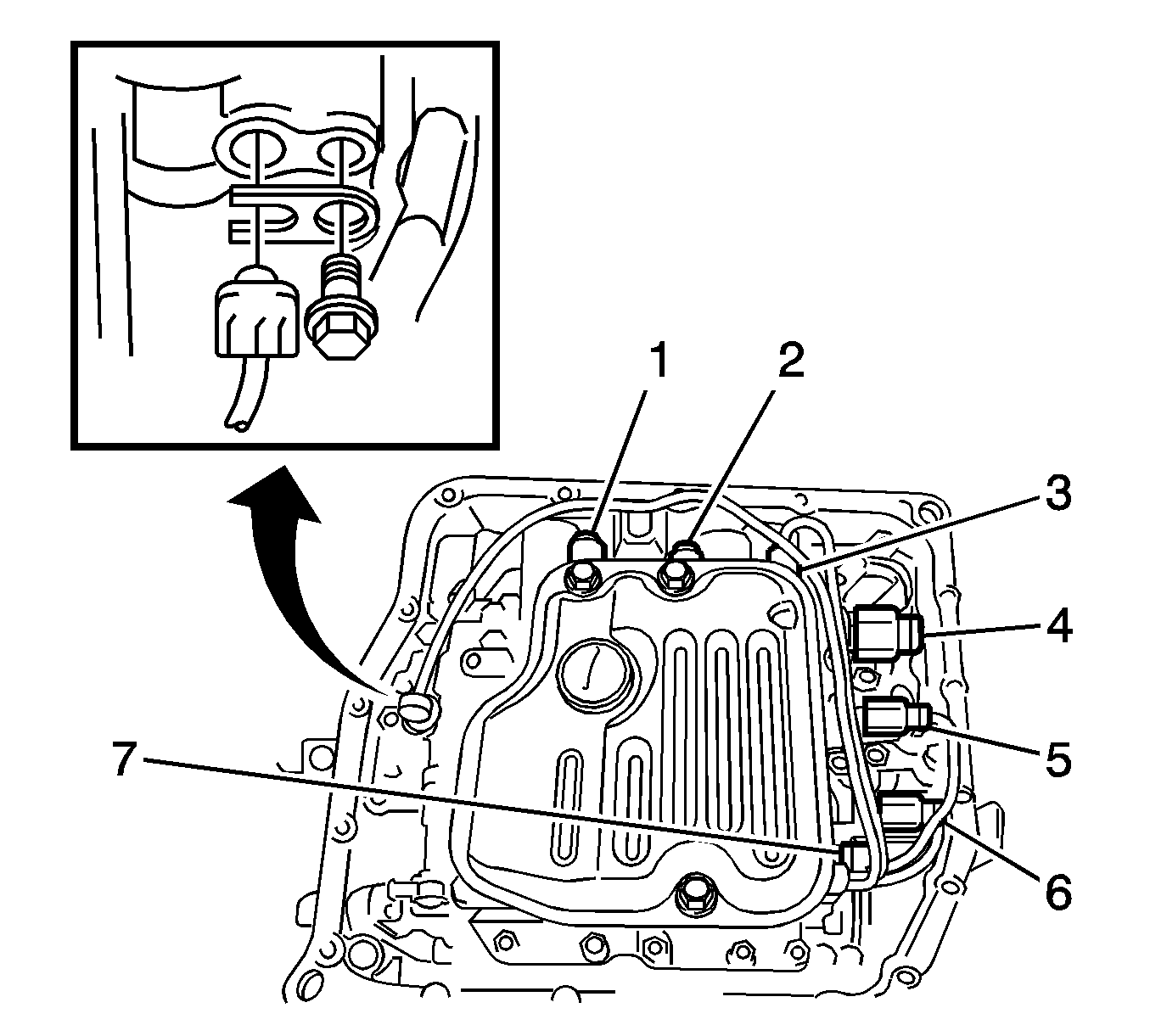 1
2
3
4
5
7
6