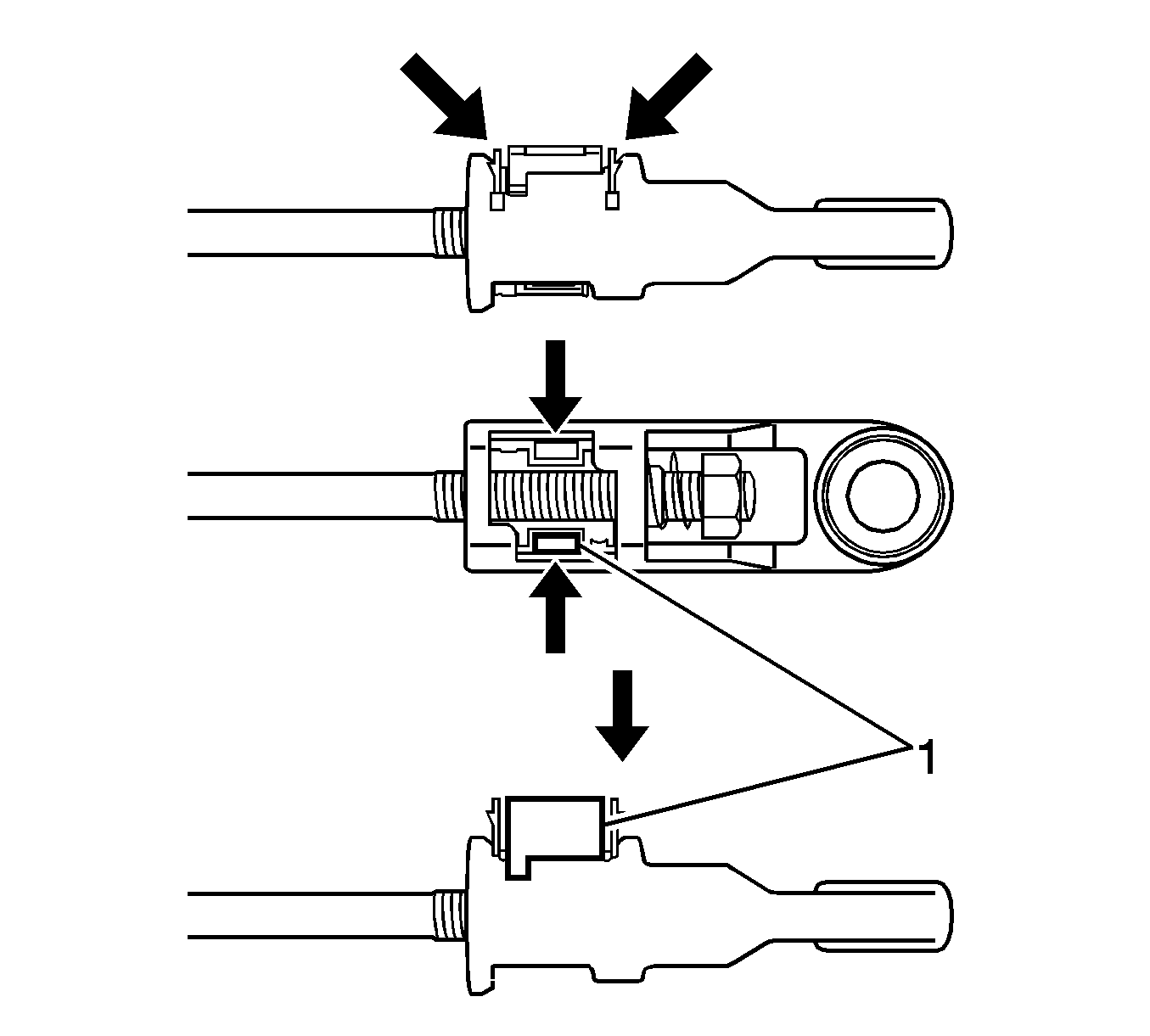 1