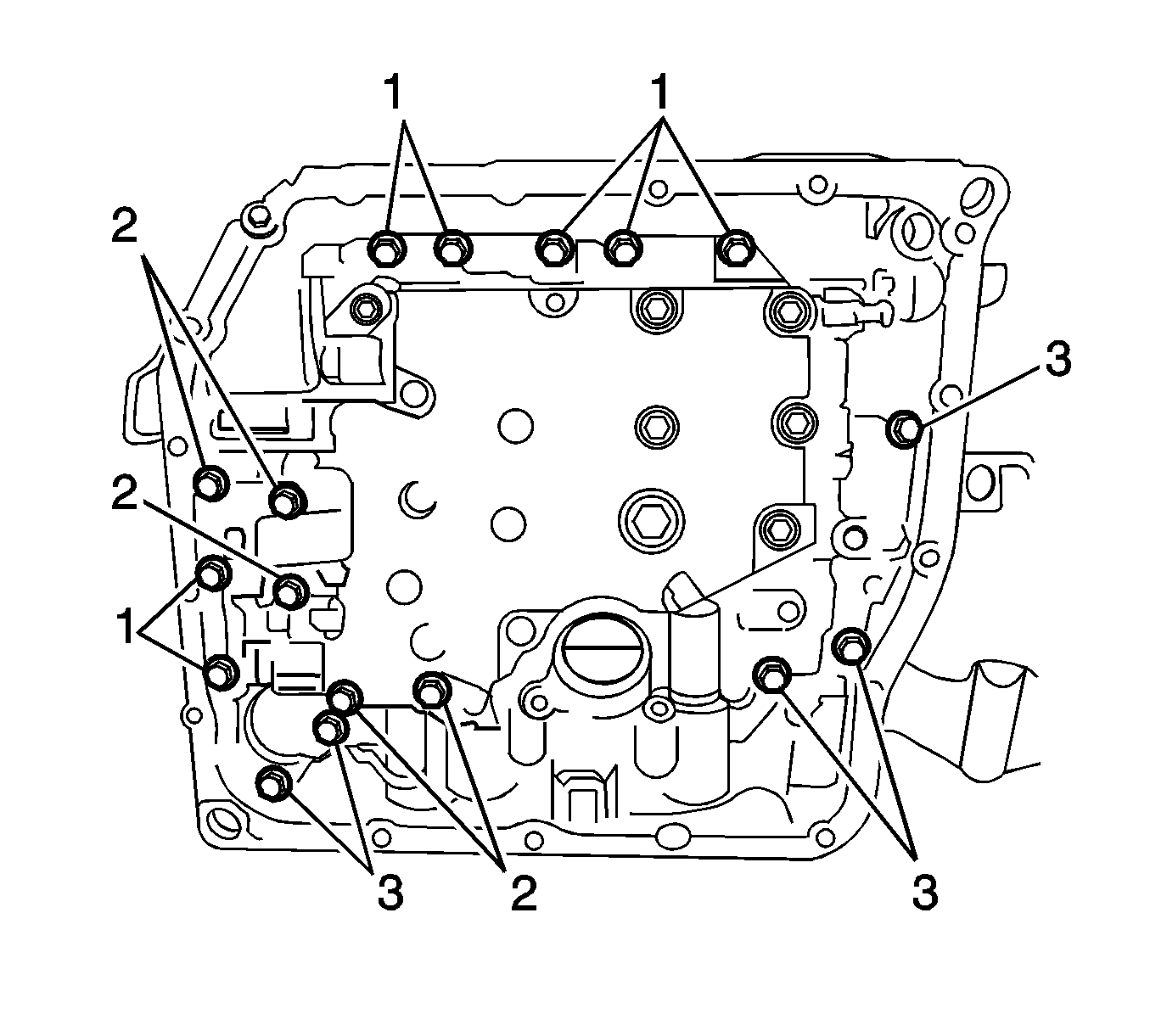 1
1
2
3
2
1
3
2
3