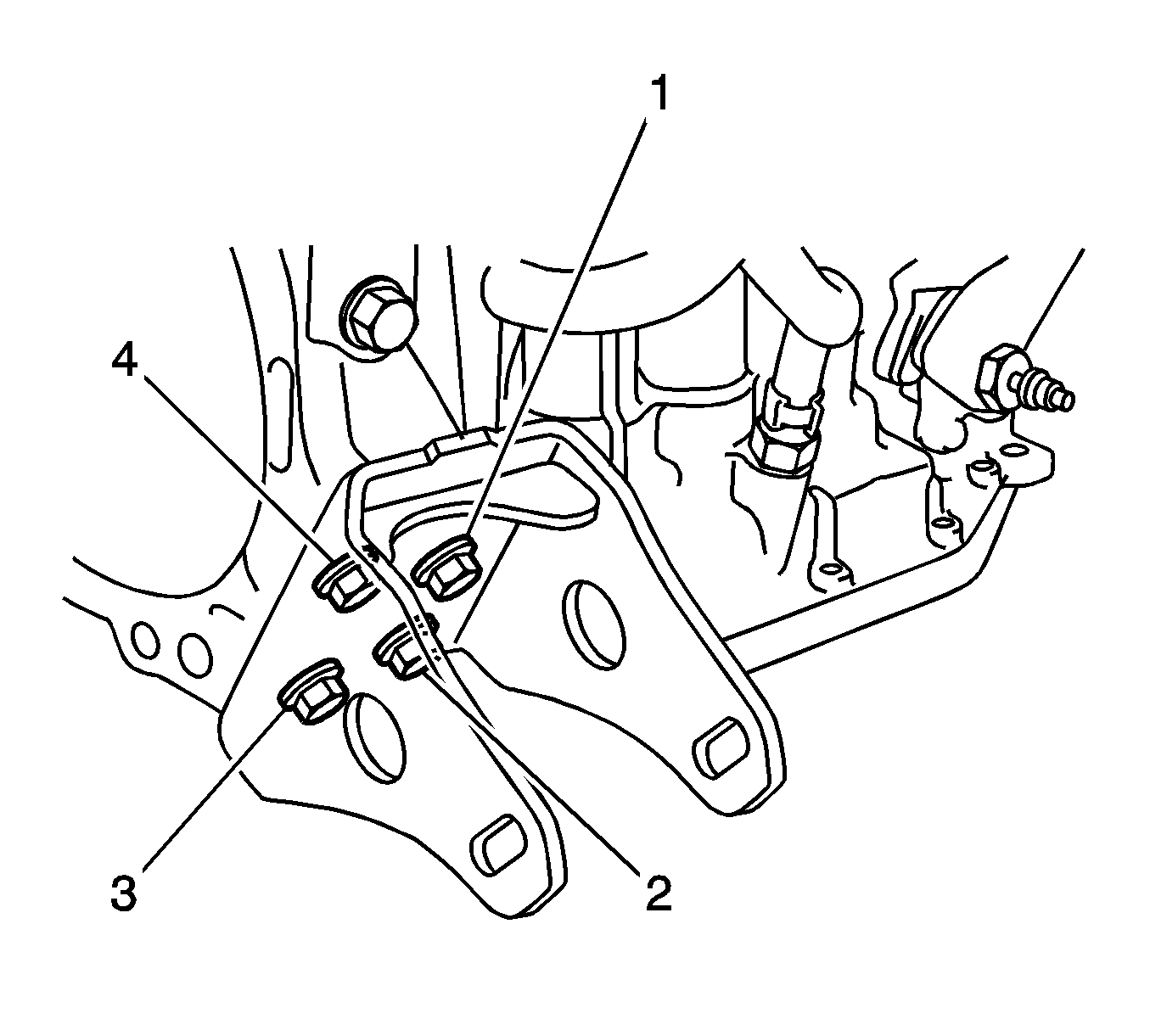 1
4
3
2