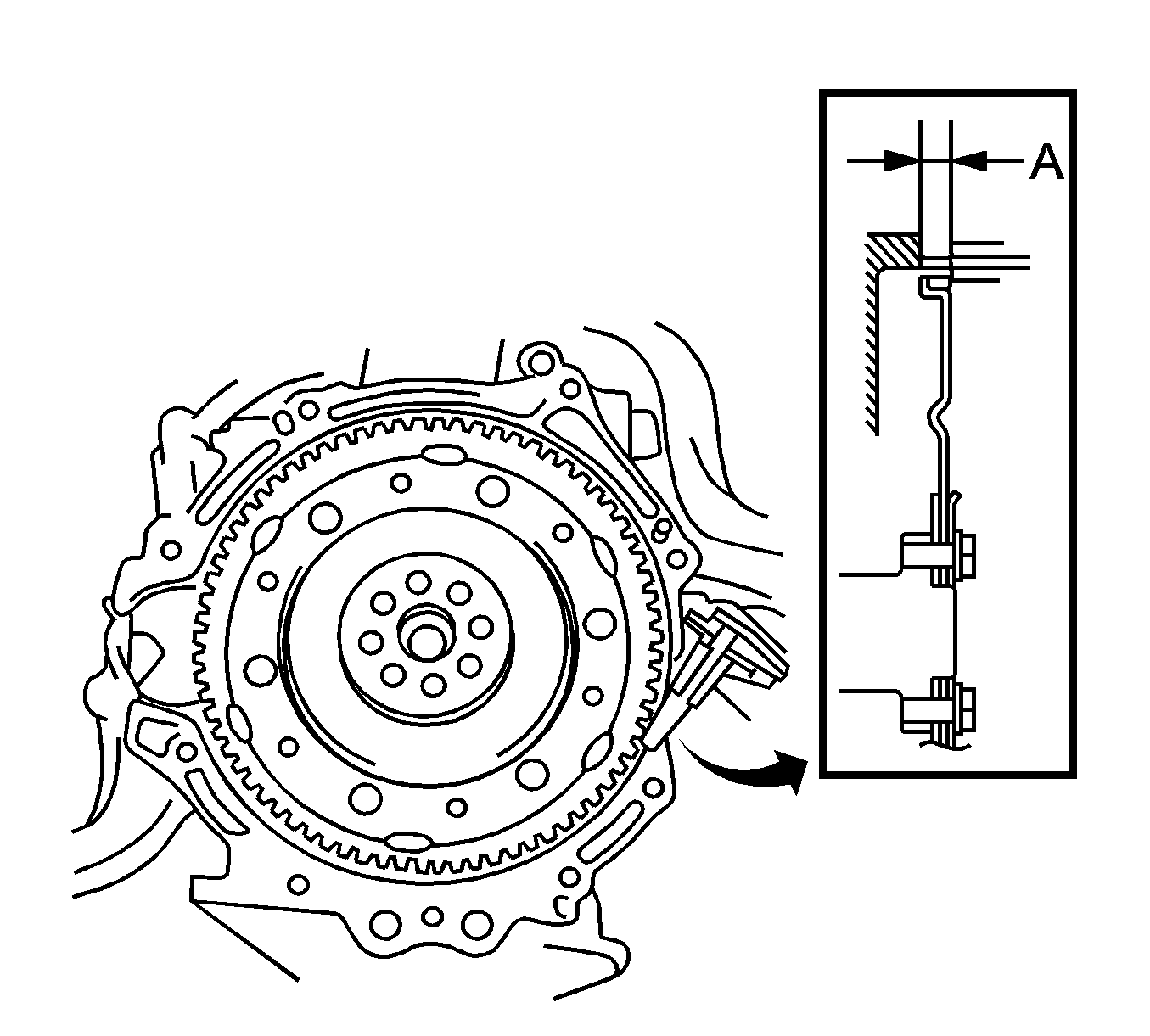 A