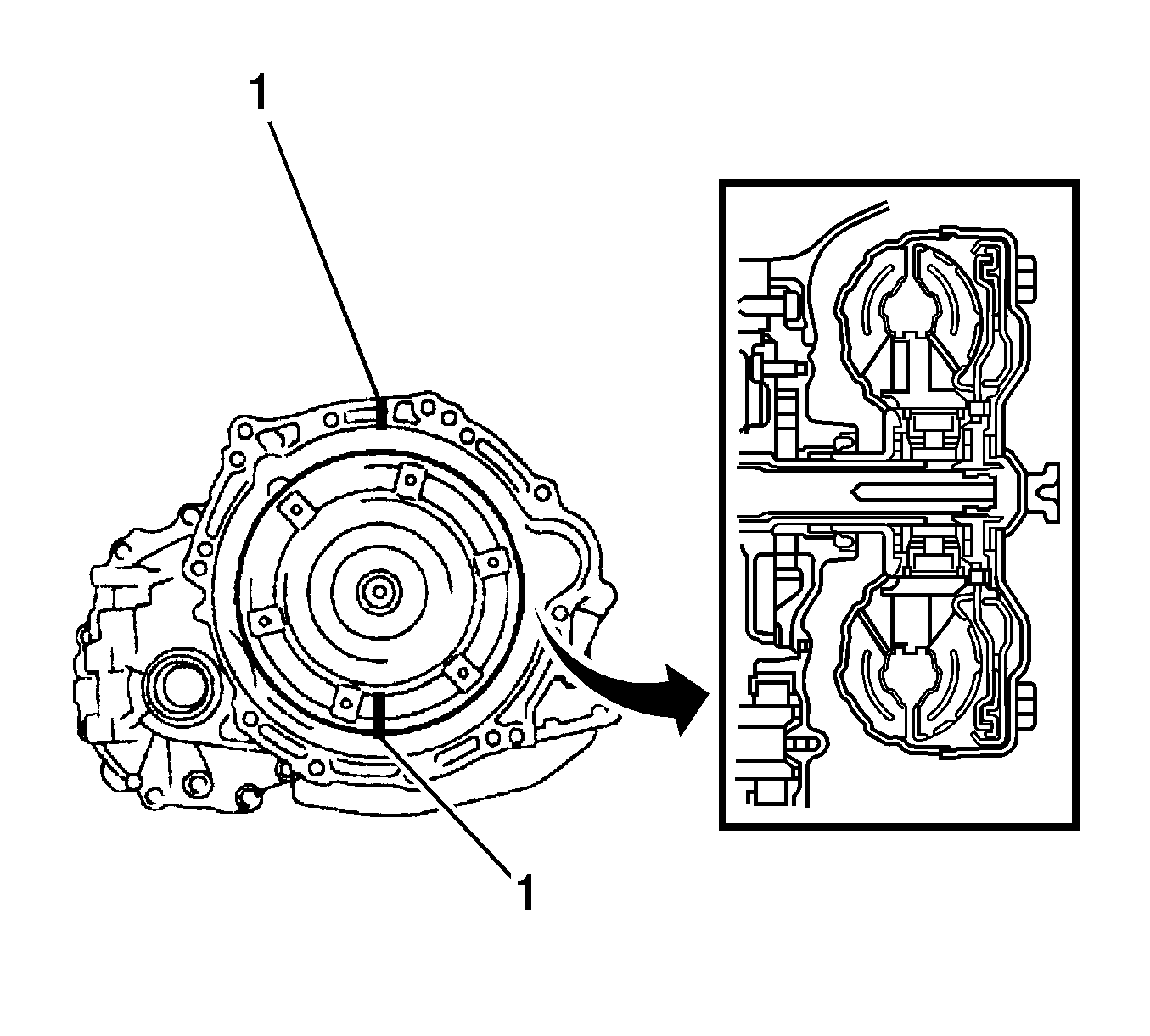 1

1