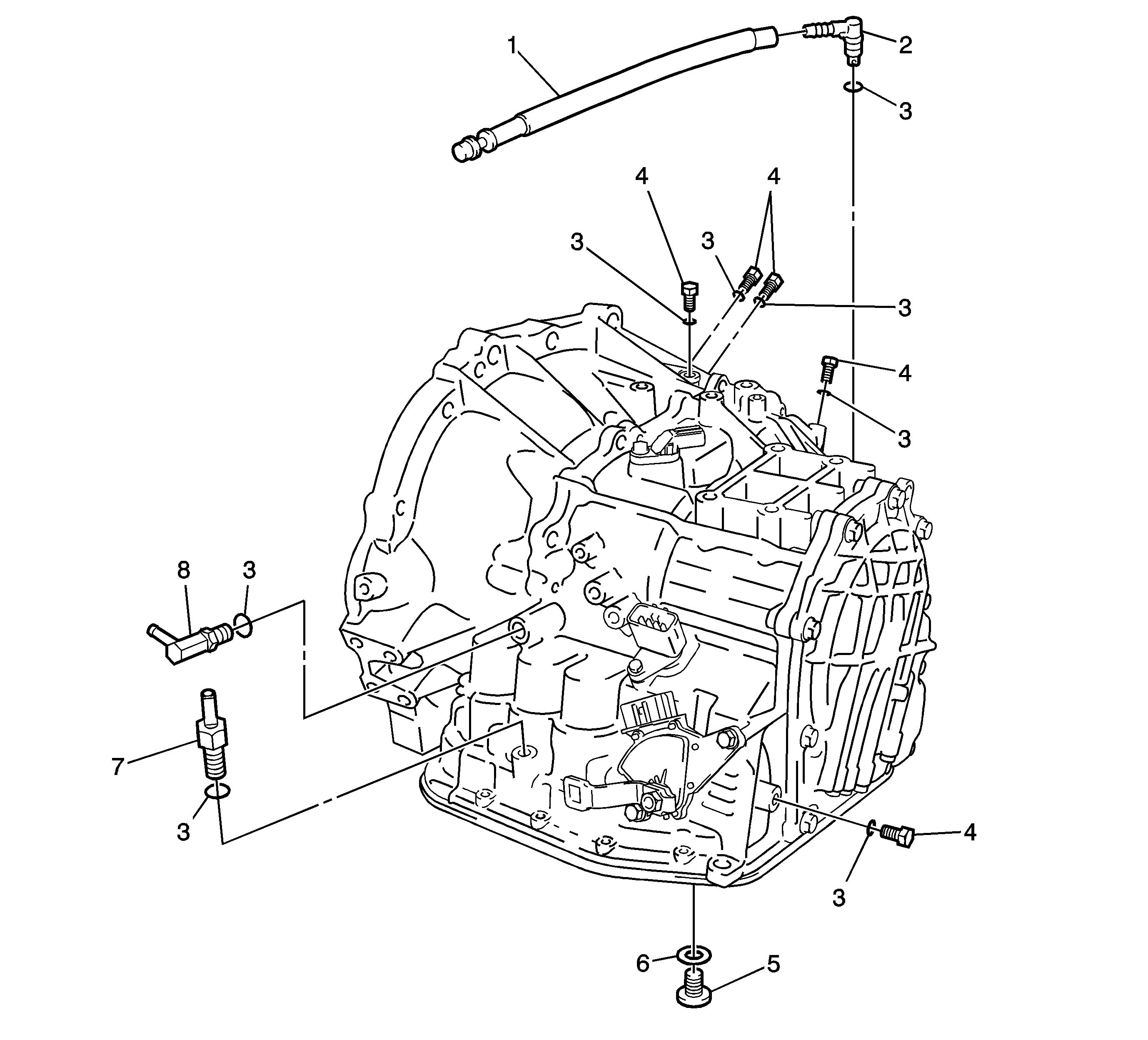 1
2
3
4
4
3
3
3
4
3
8
3
7
3
4
3
6
5