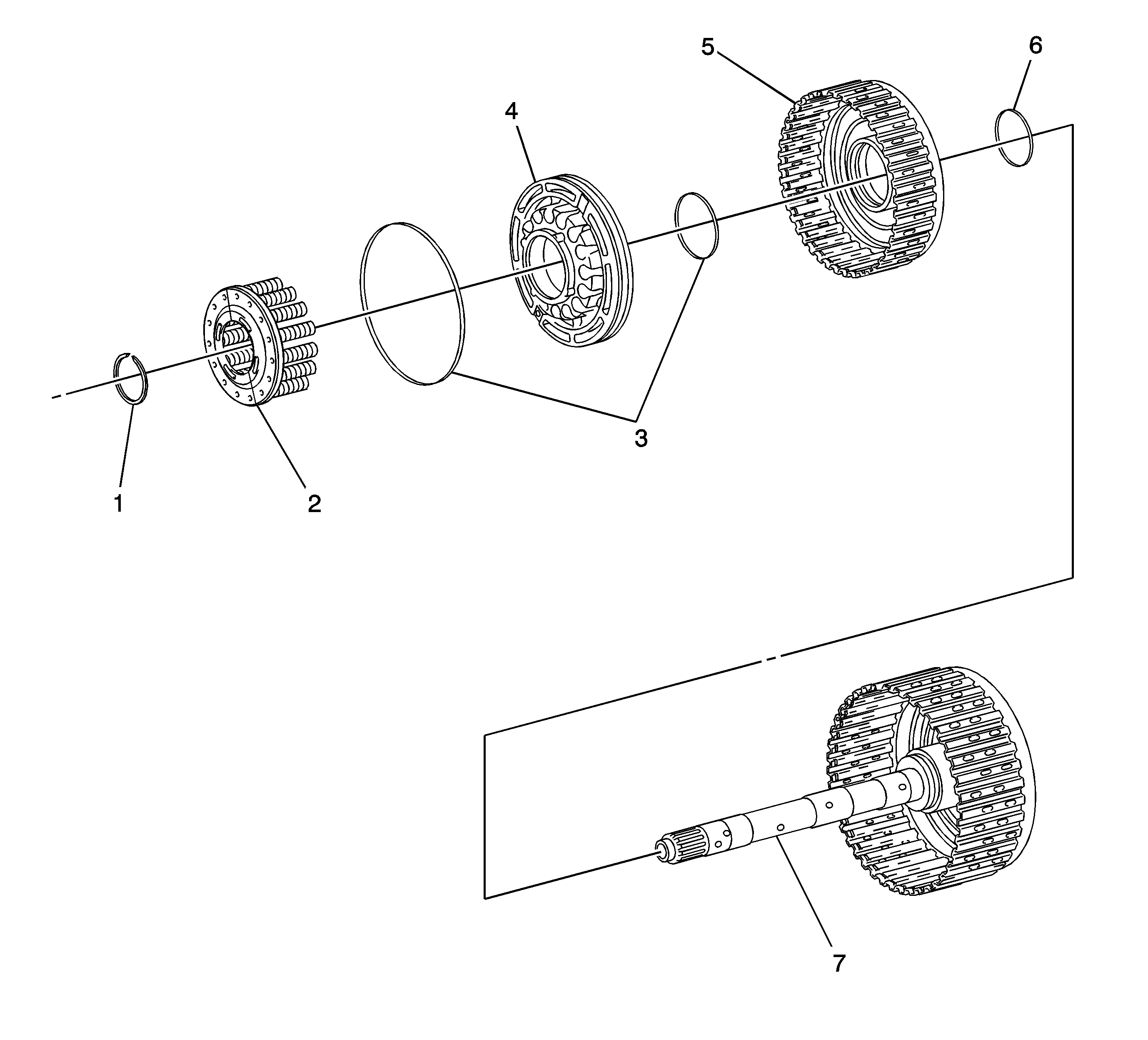 5
6
4
3
1
2
7