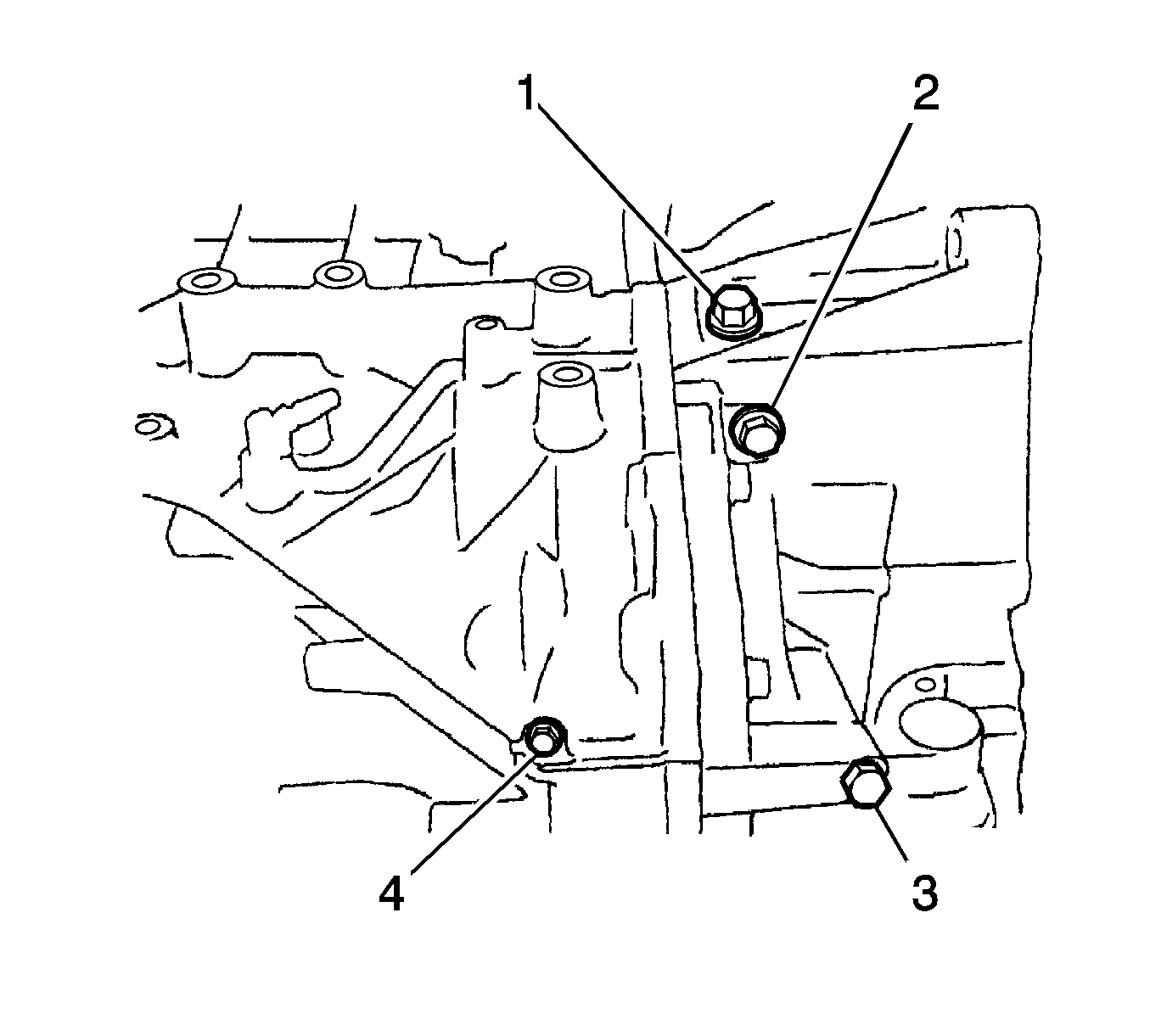 1
2
4
3