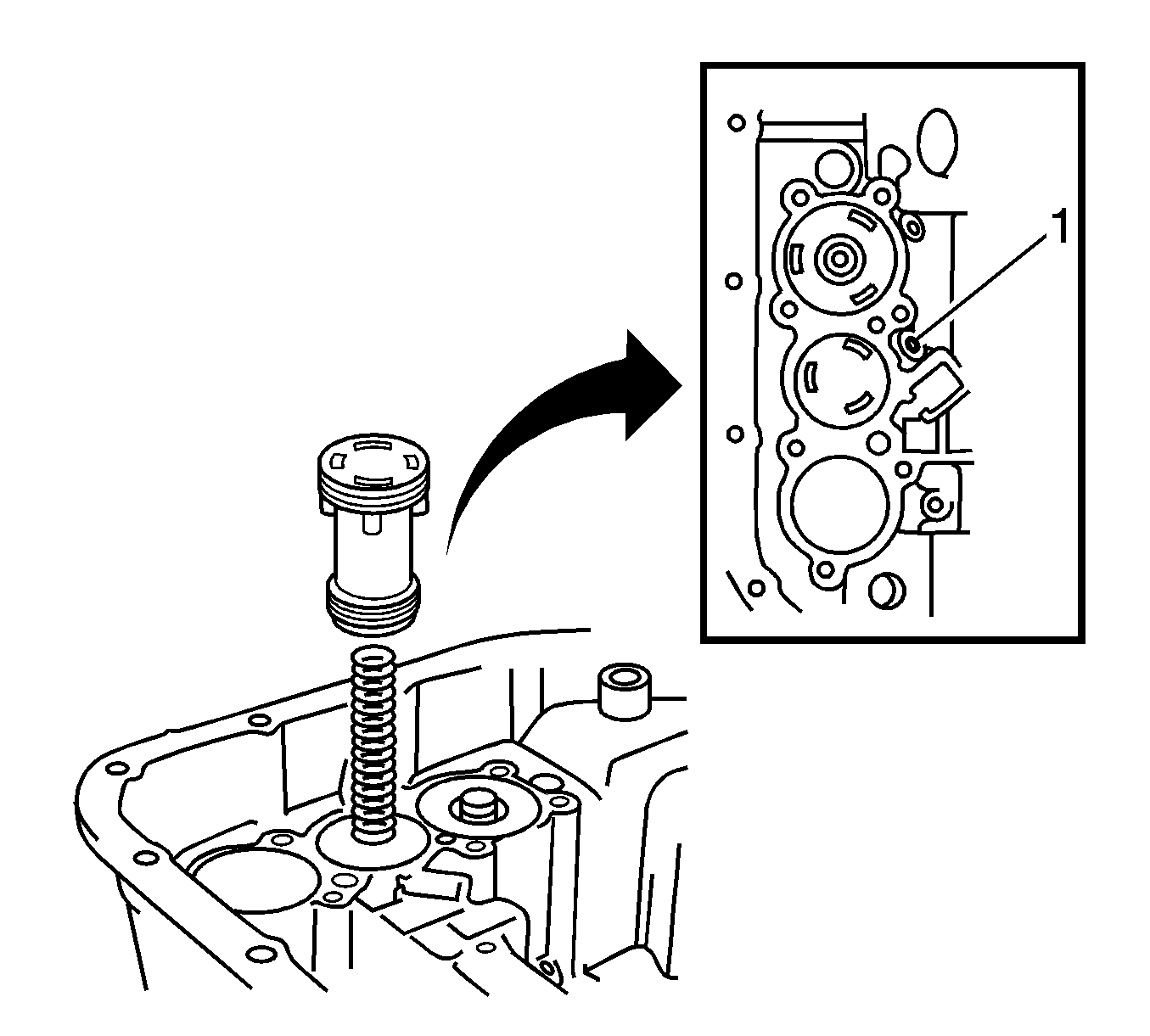 1