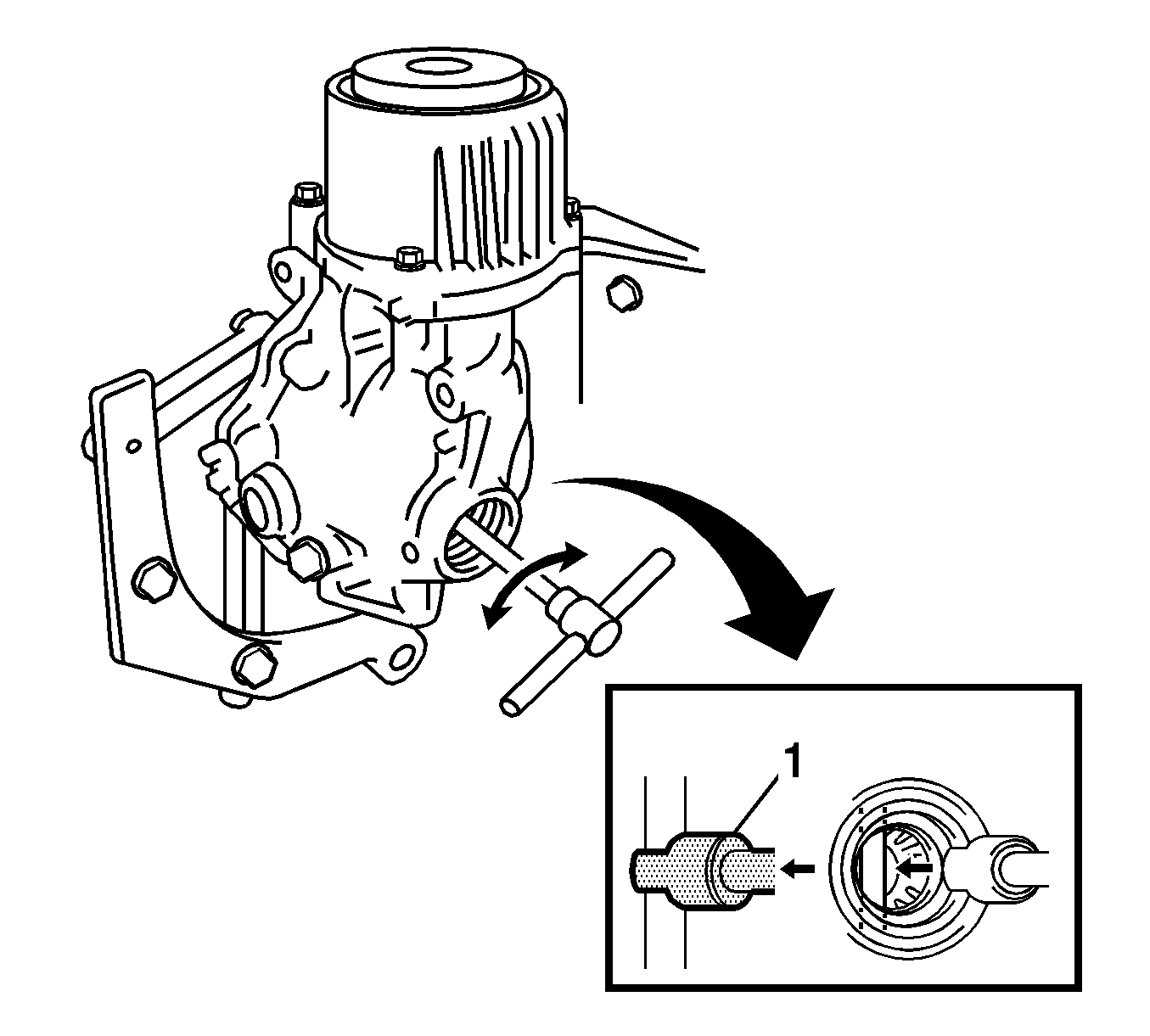 1