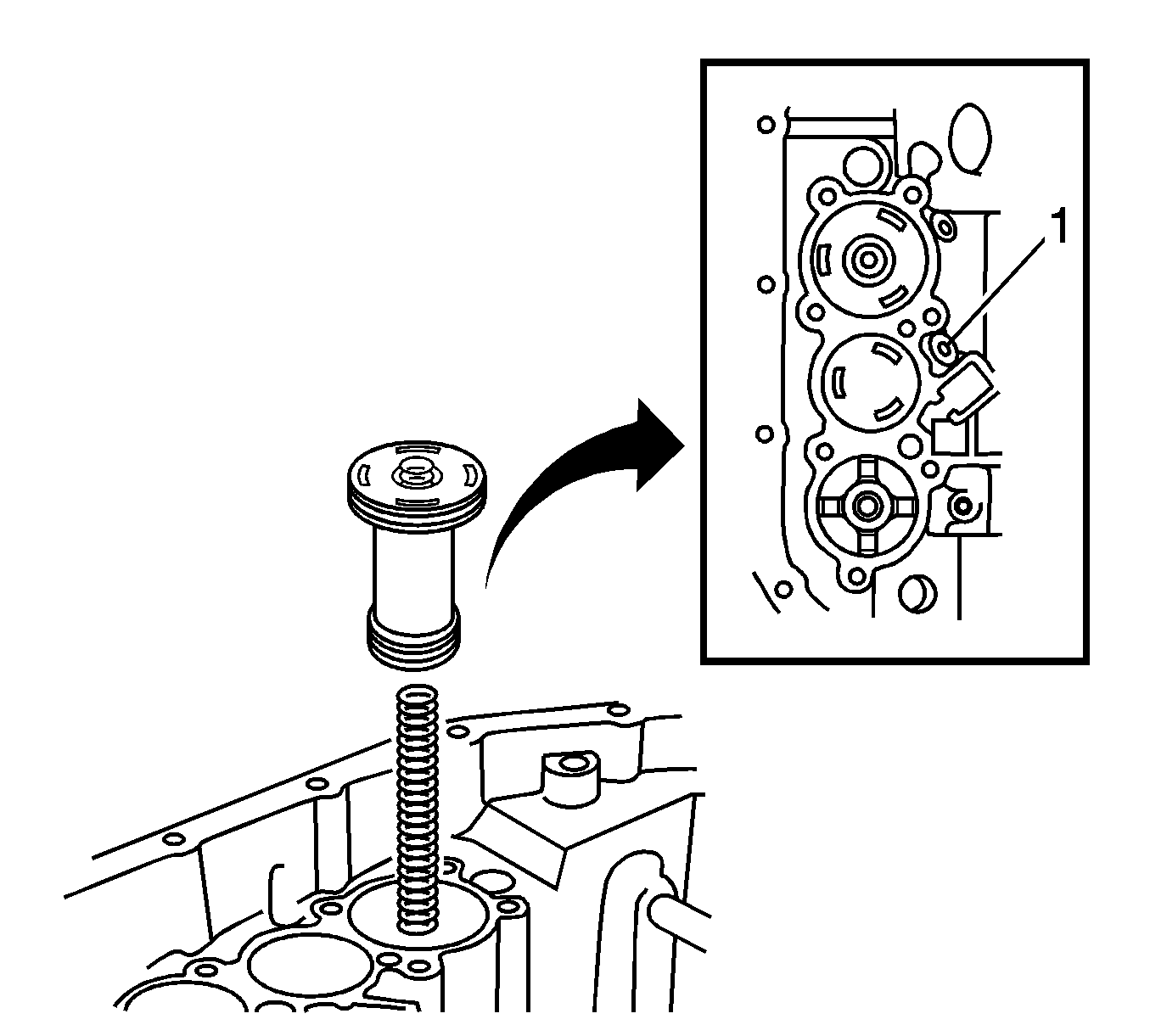 1