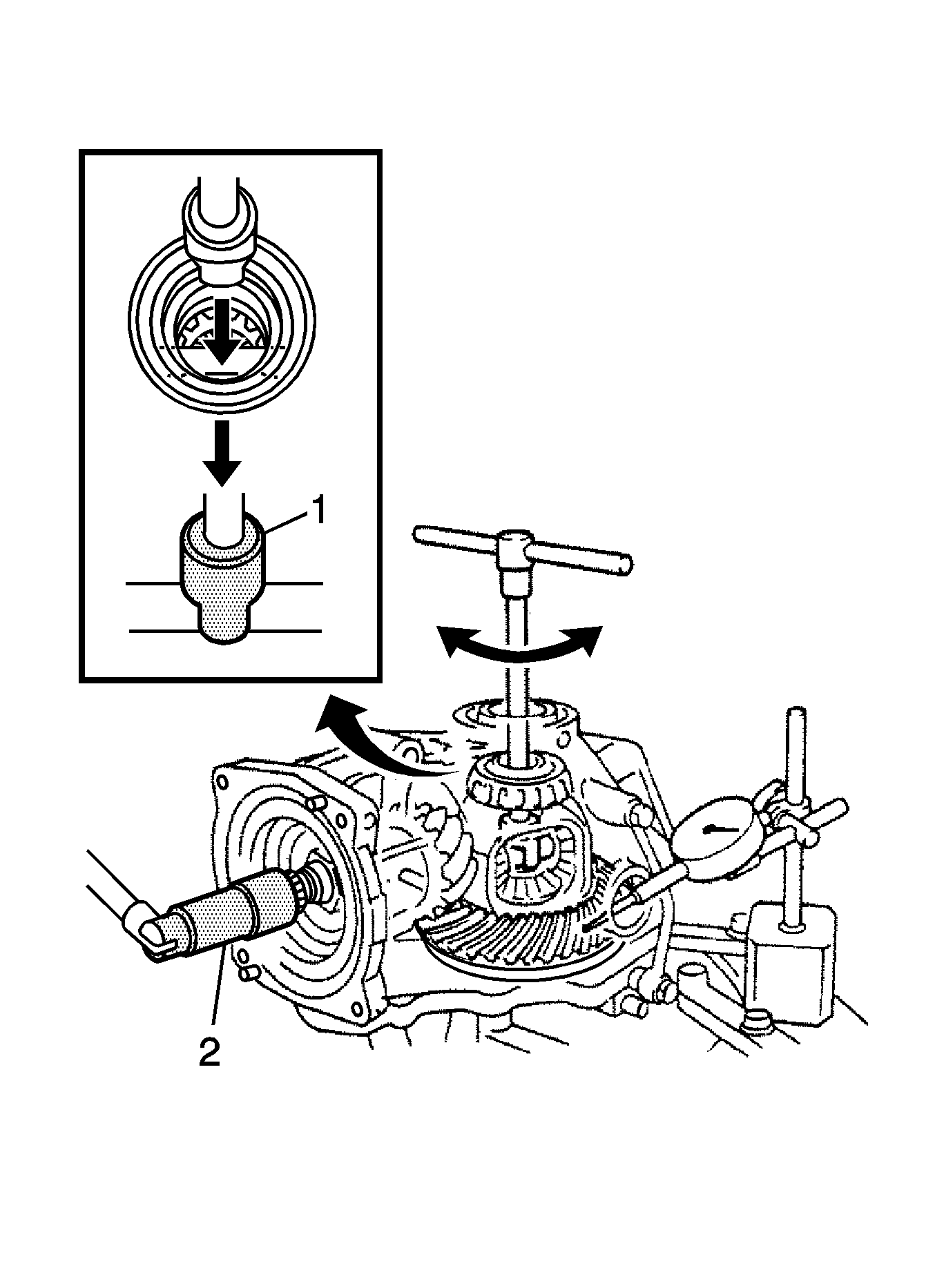 1

2