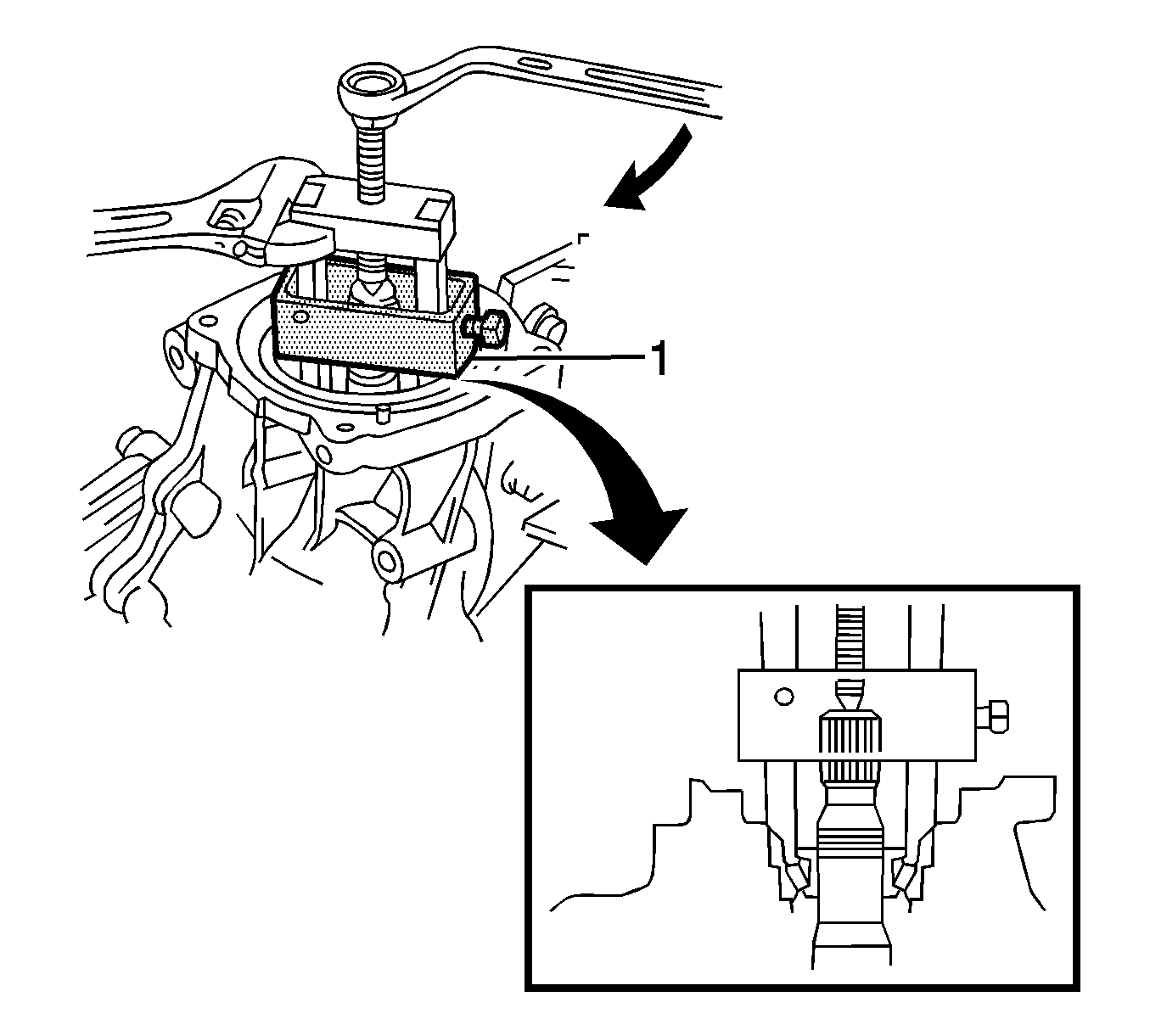 1