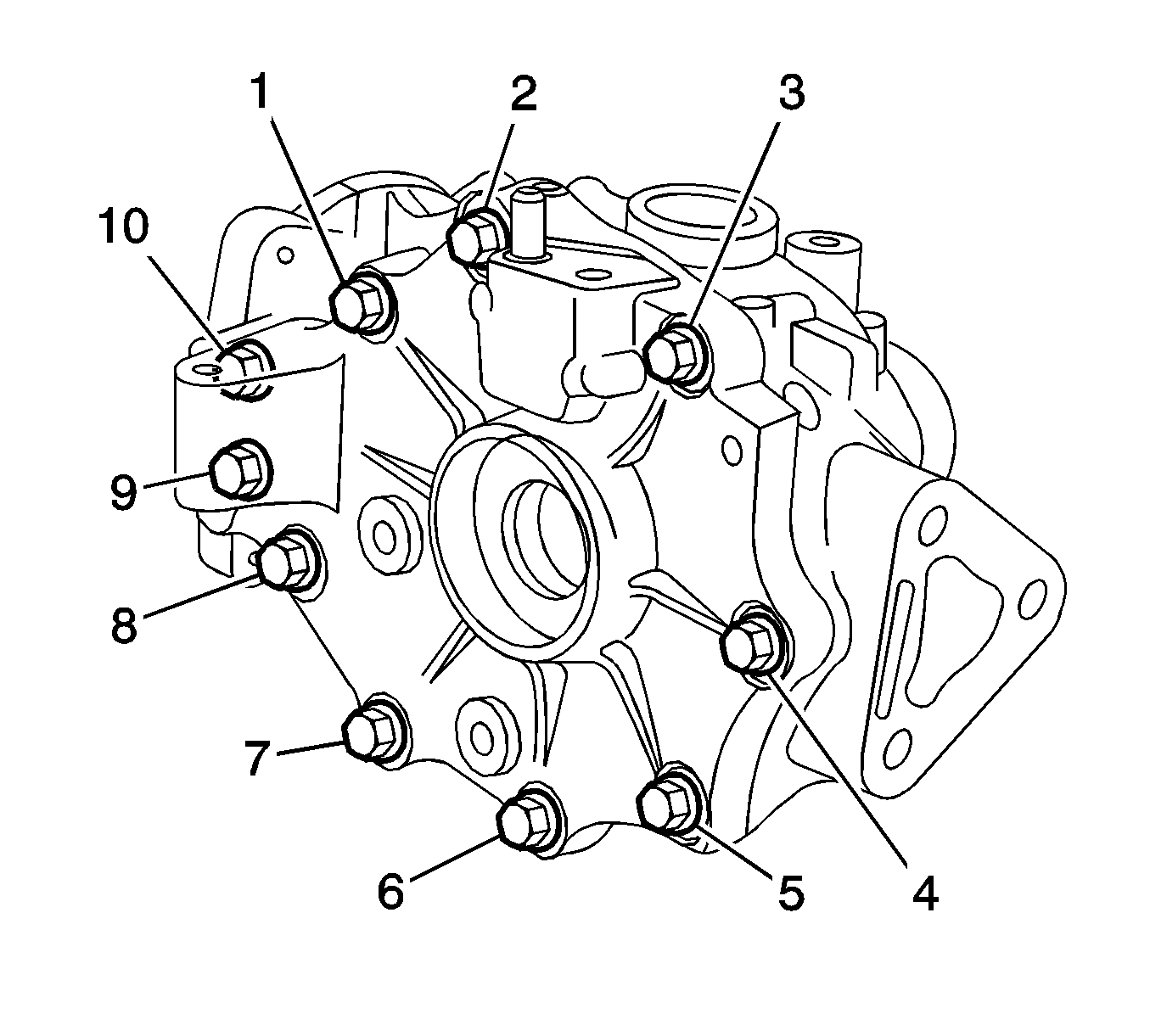 1
2
3
10
9
8
7
6
5
4