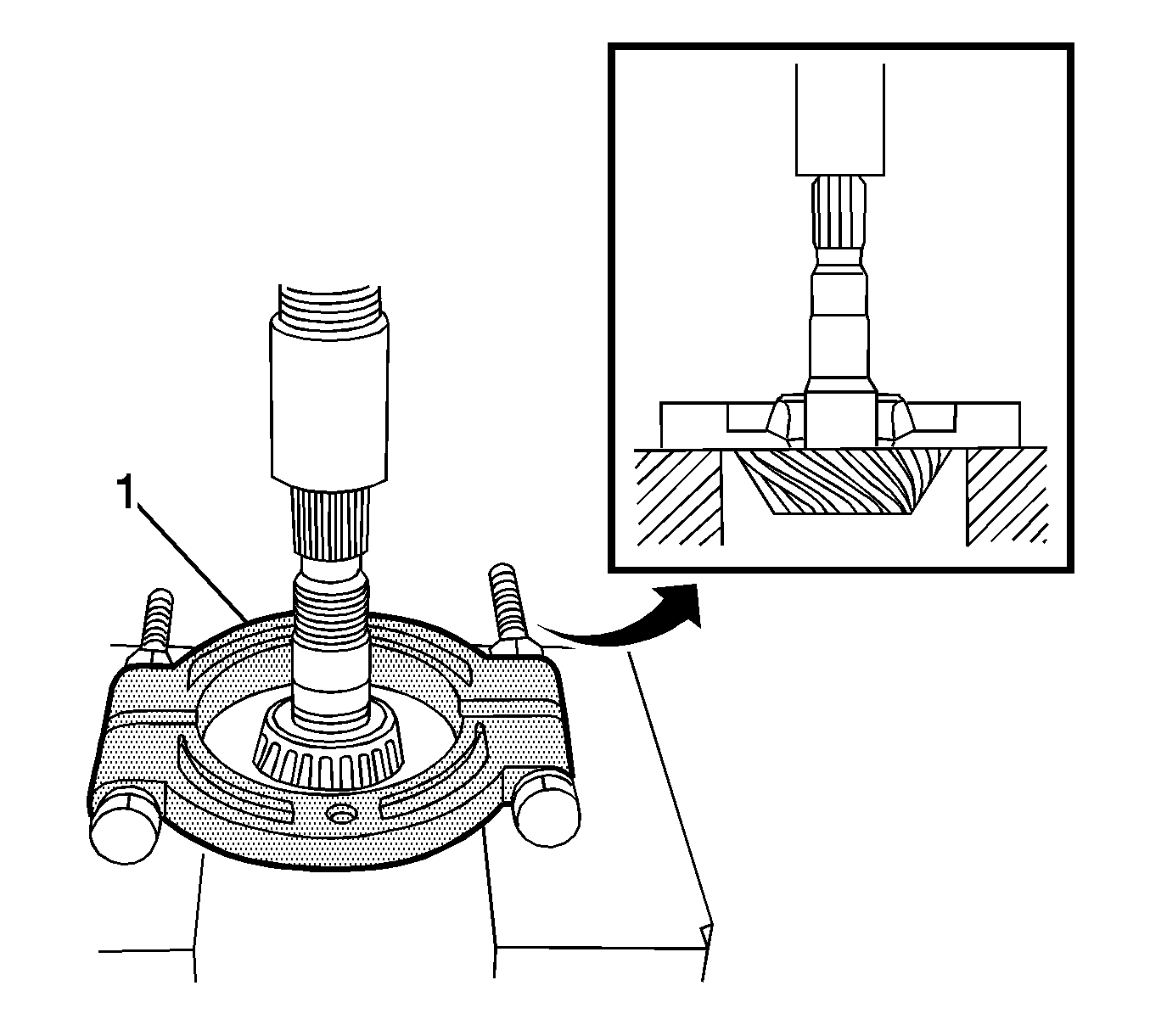 1