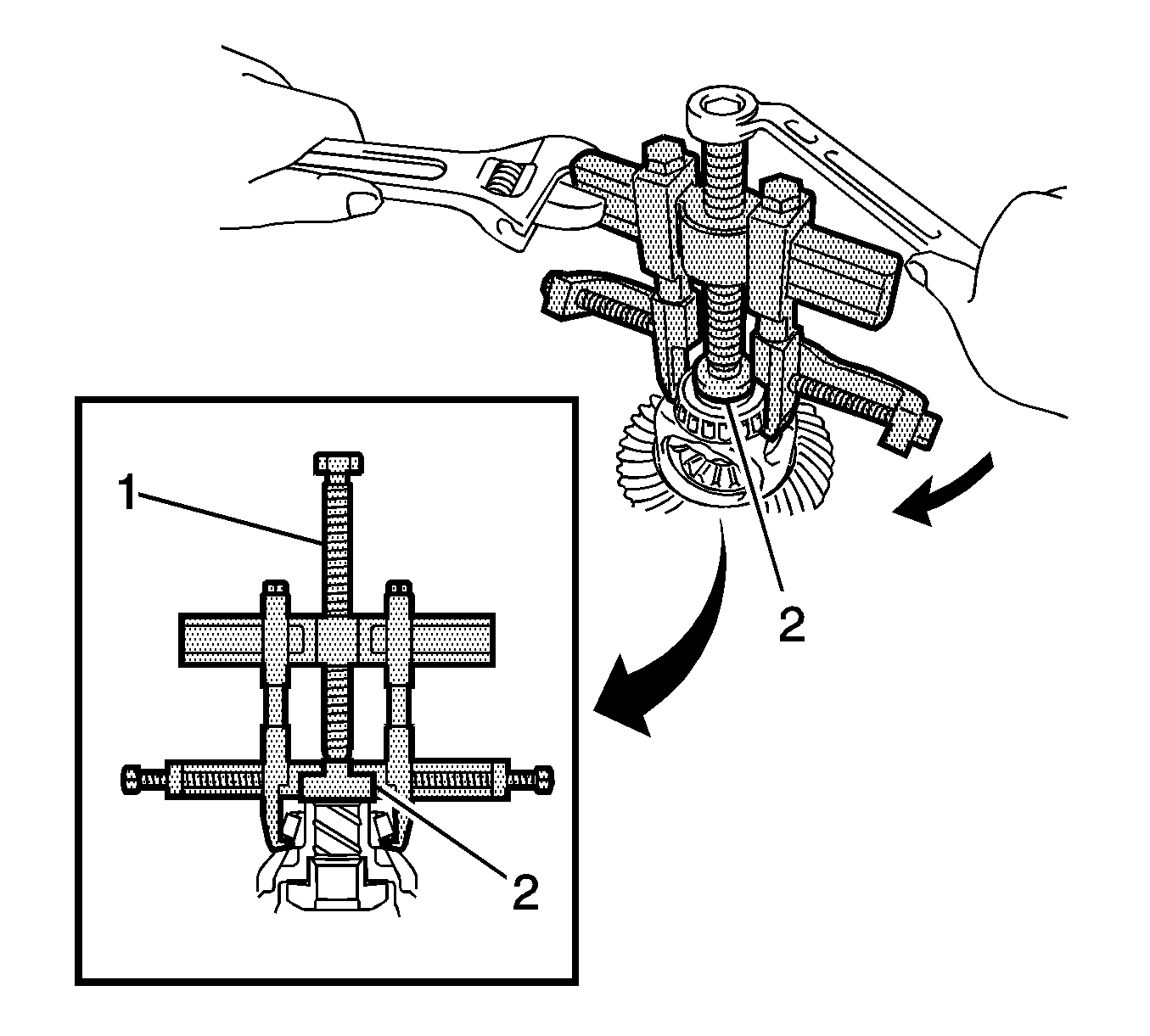 2

1

2