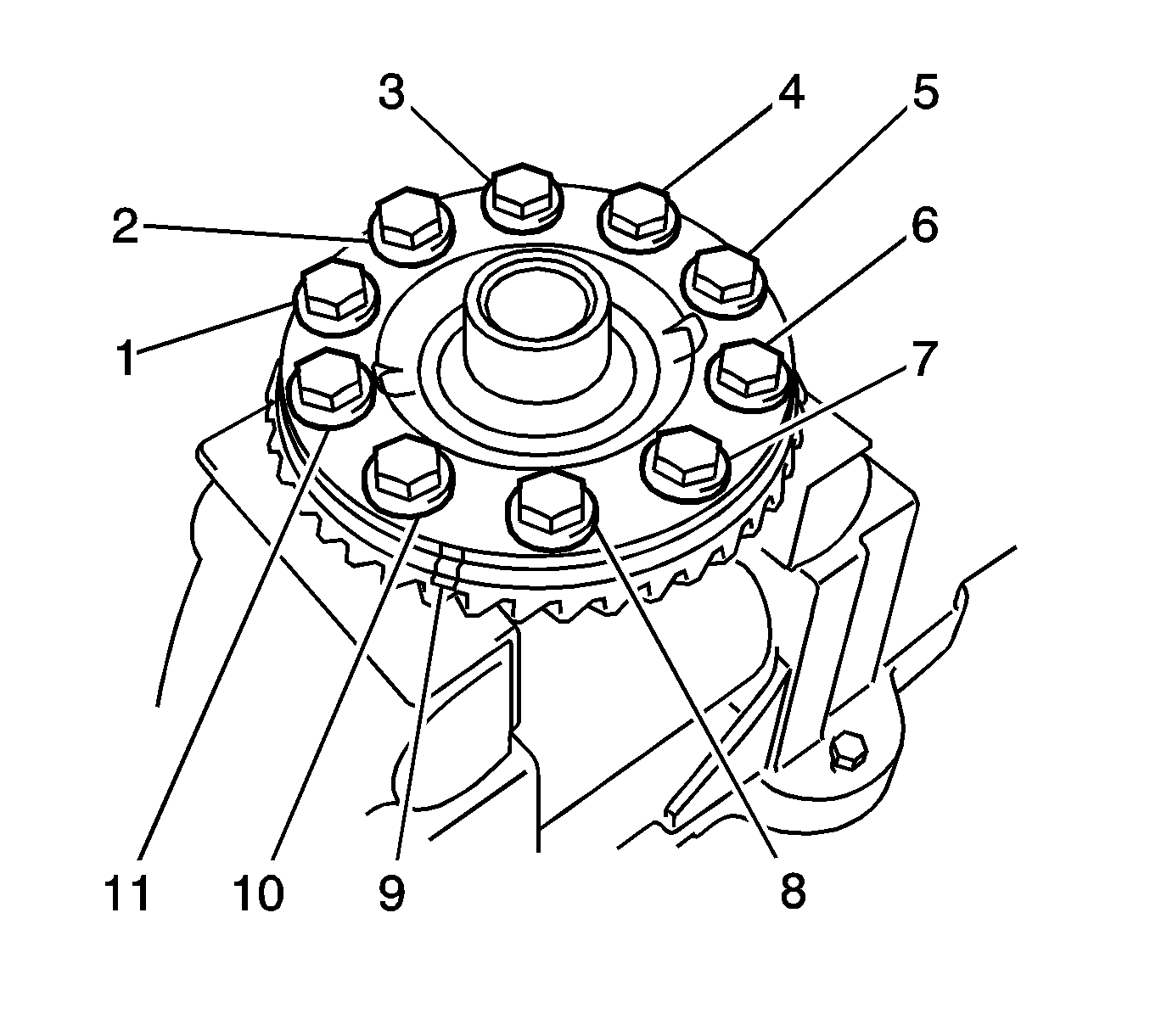 3
4
5
2
6
1
7
11
10
9
8