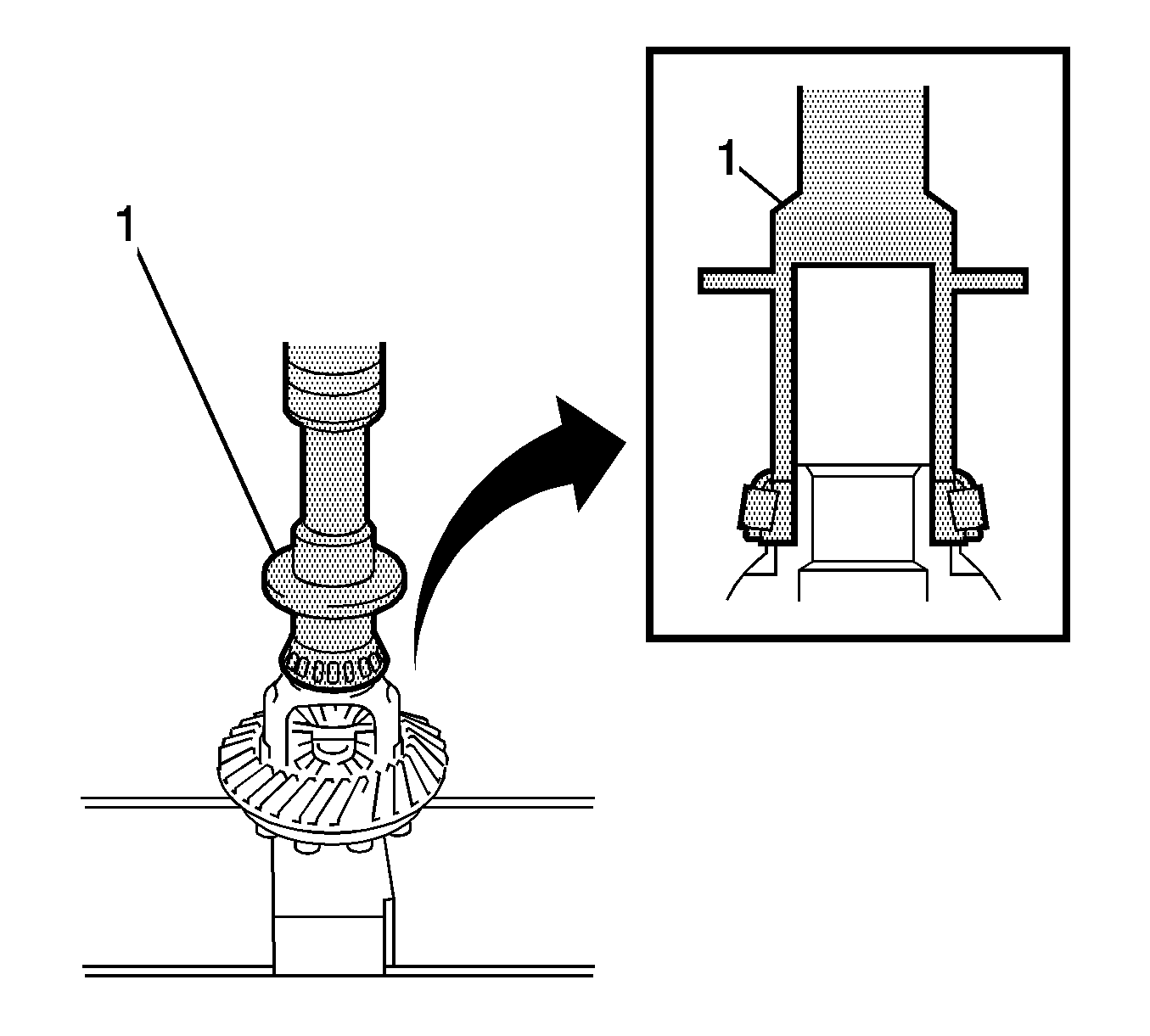 1

1