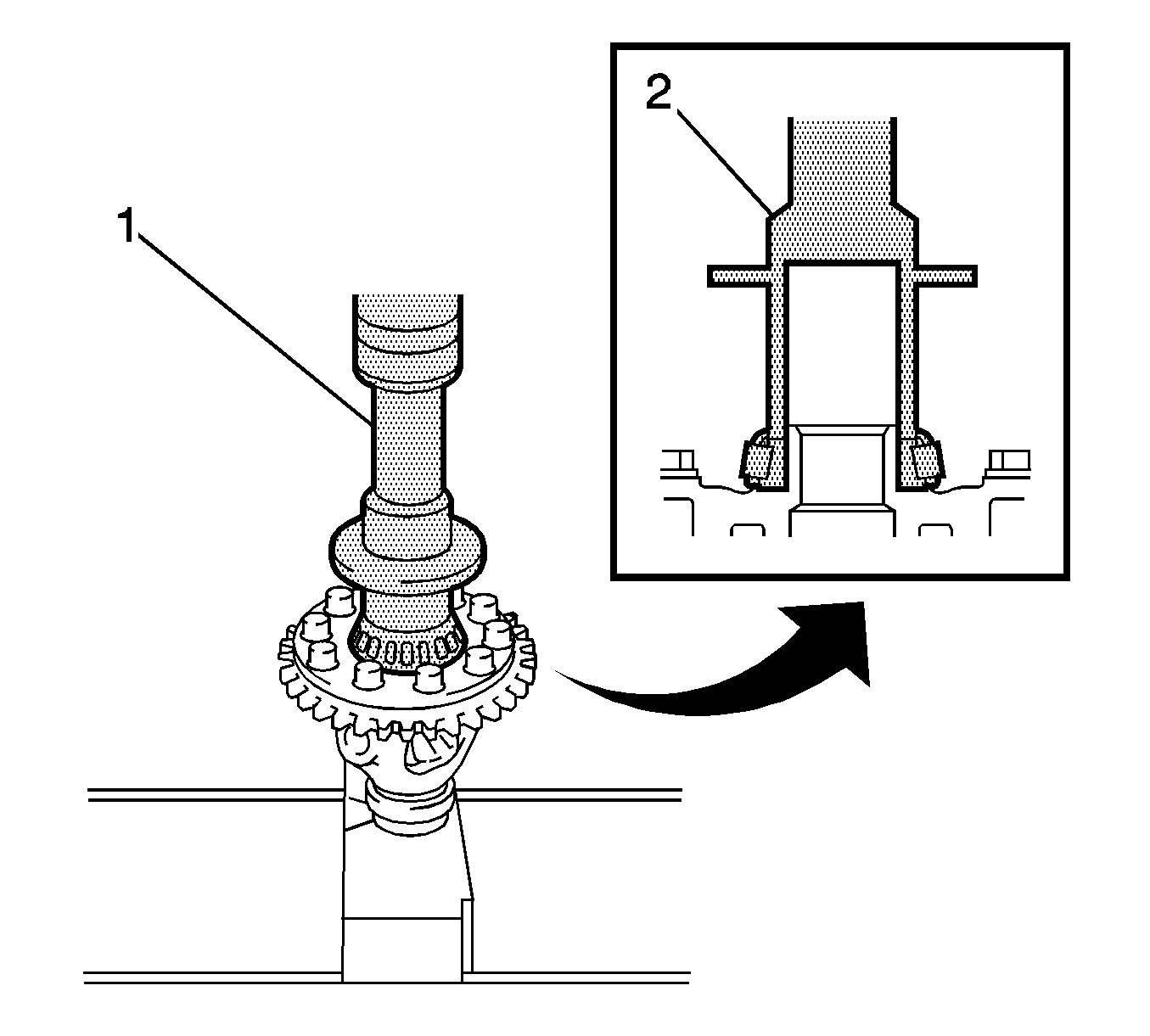 1
2