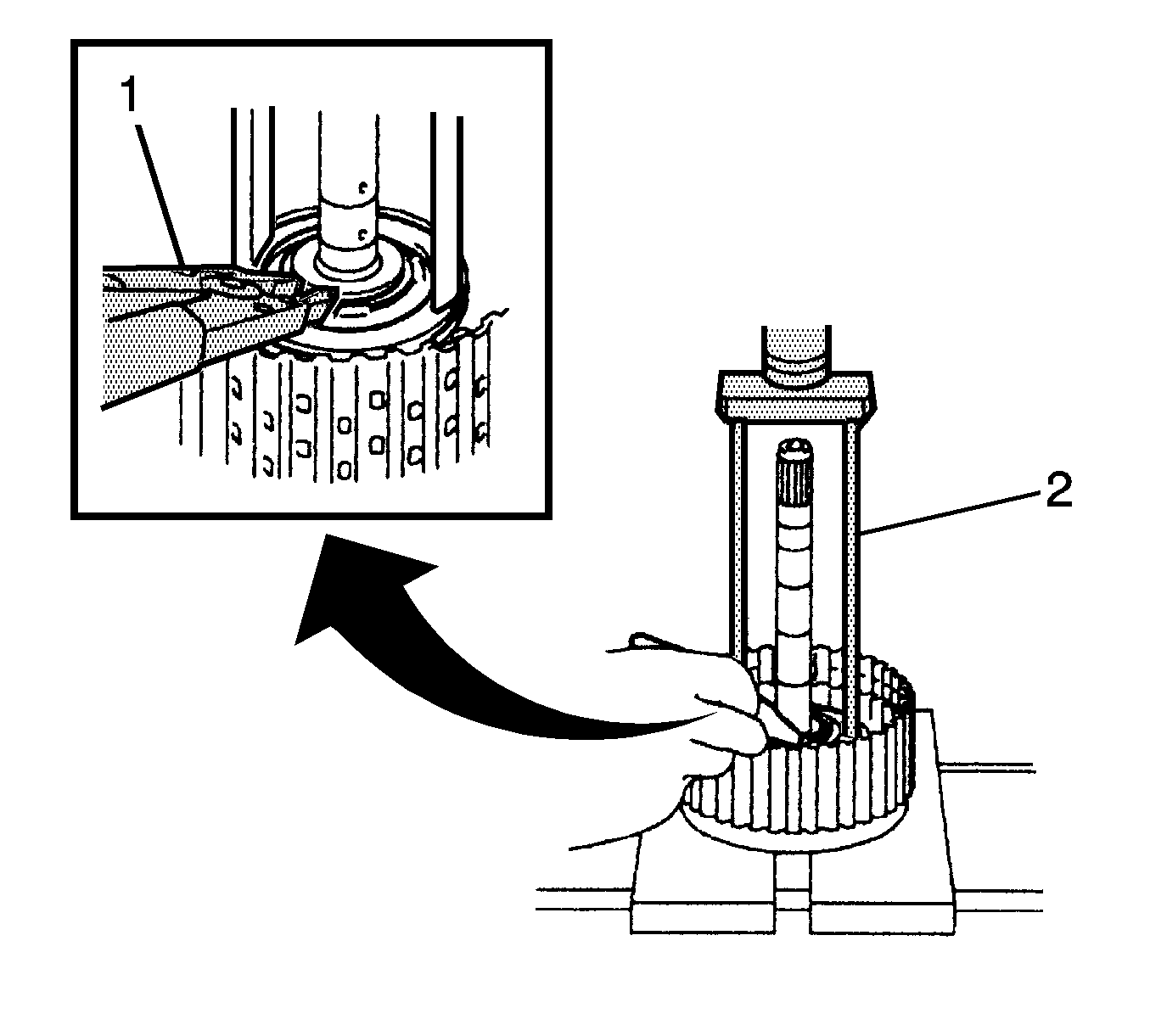 1

2