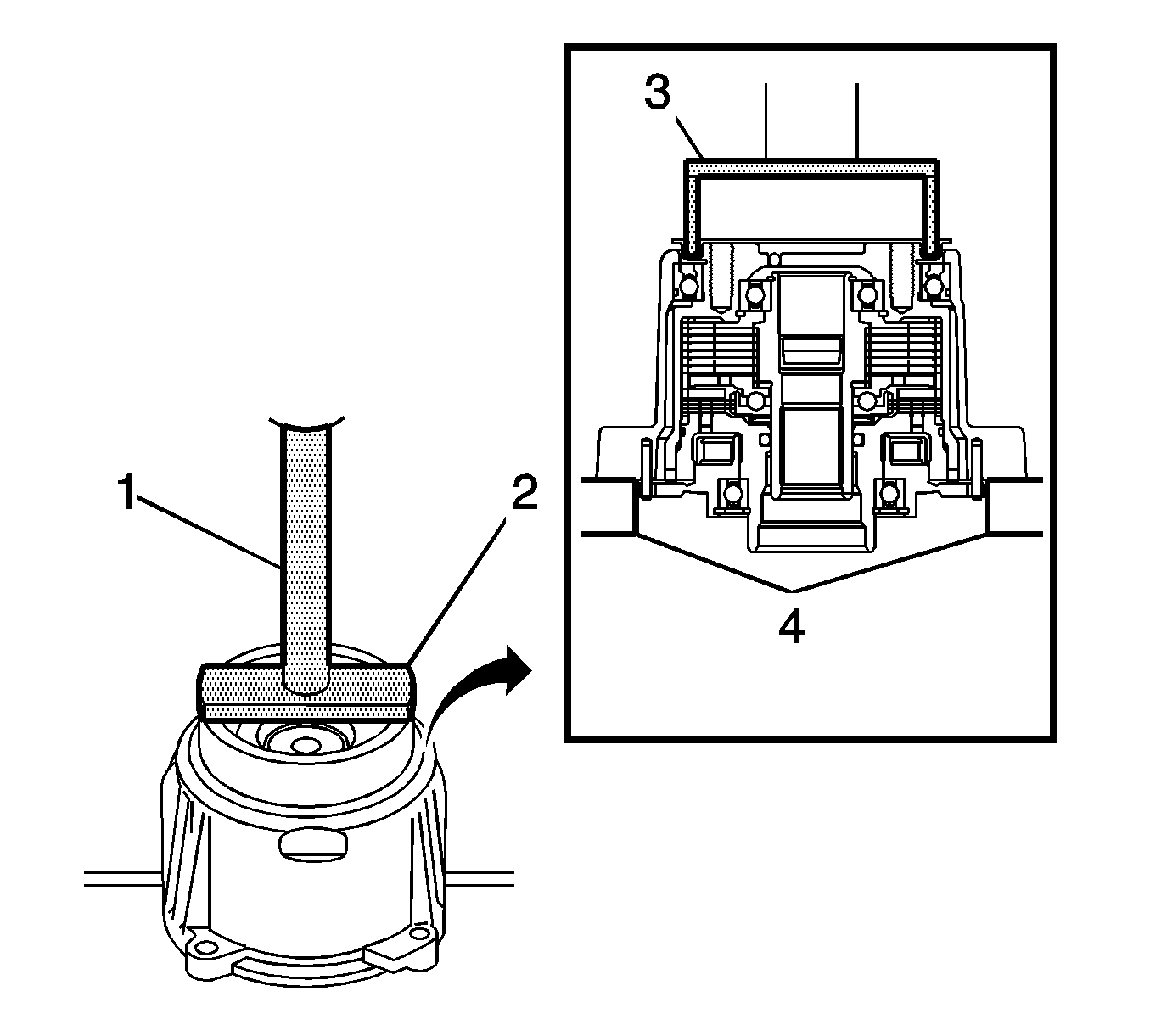 3
1
2
4