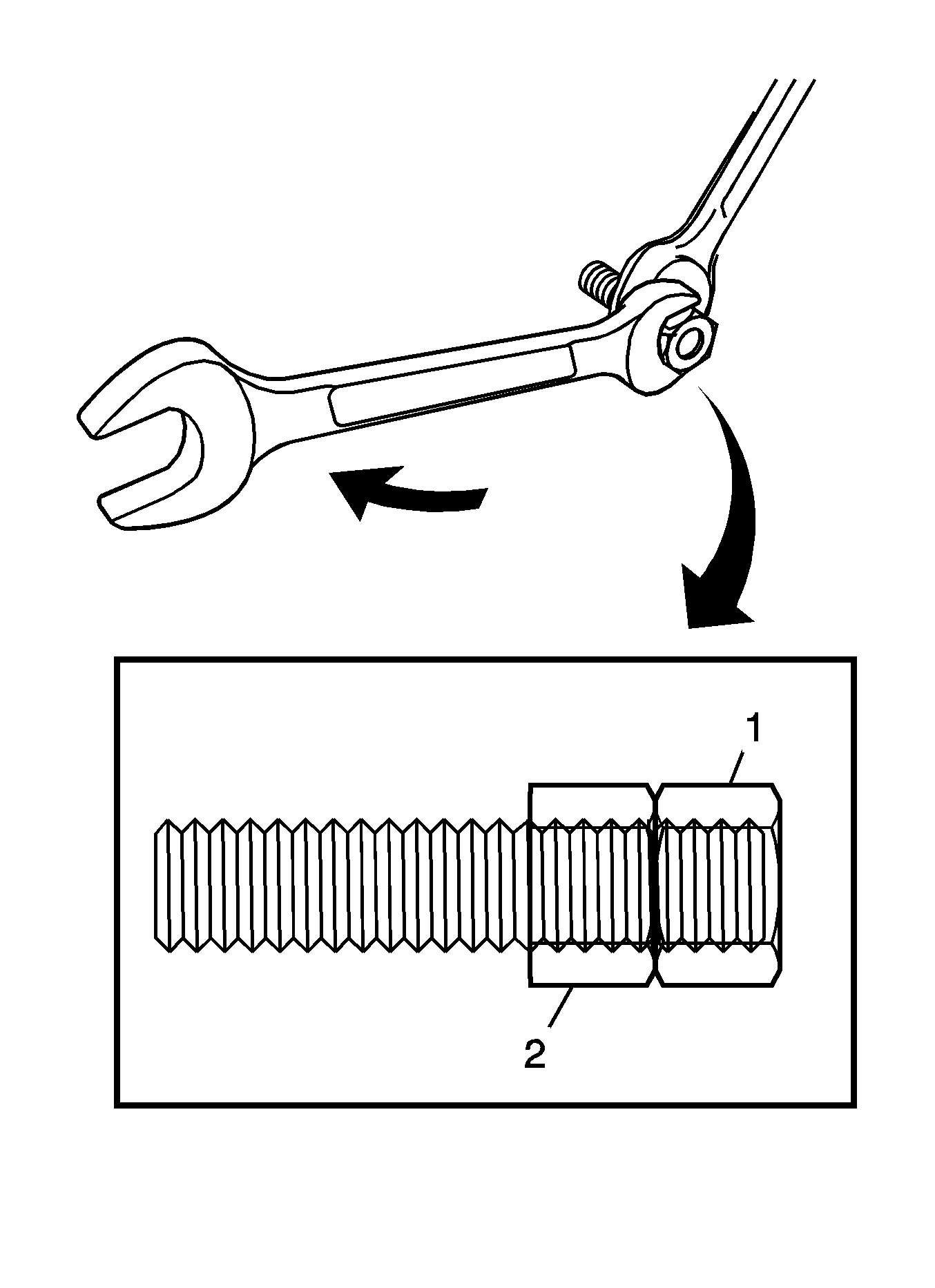 1

2