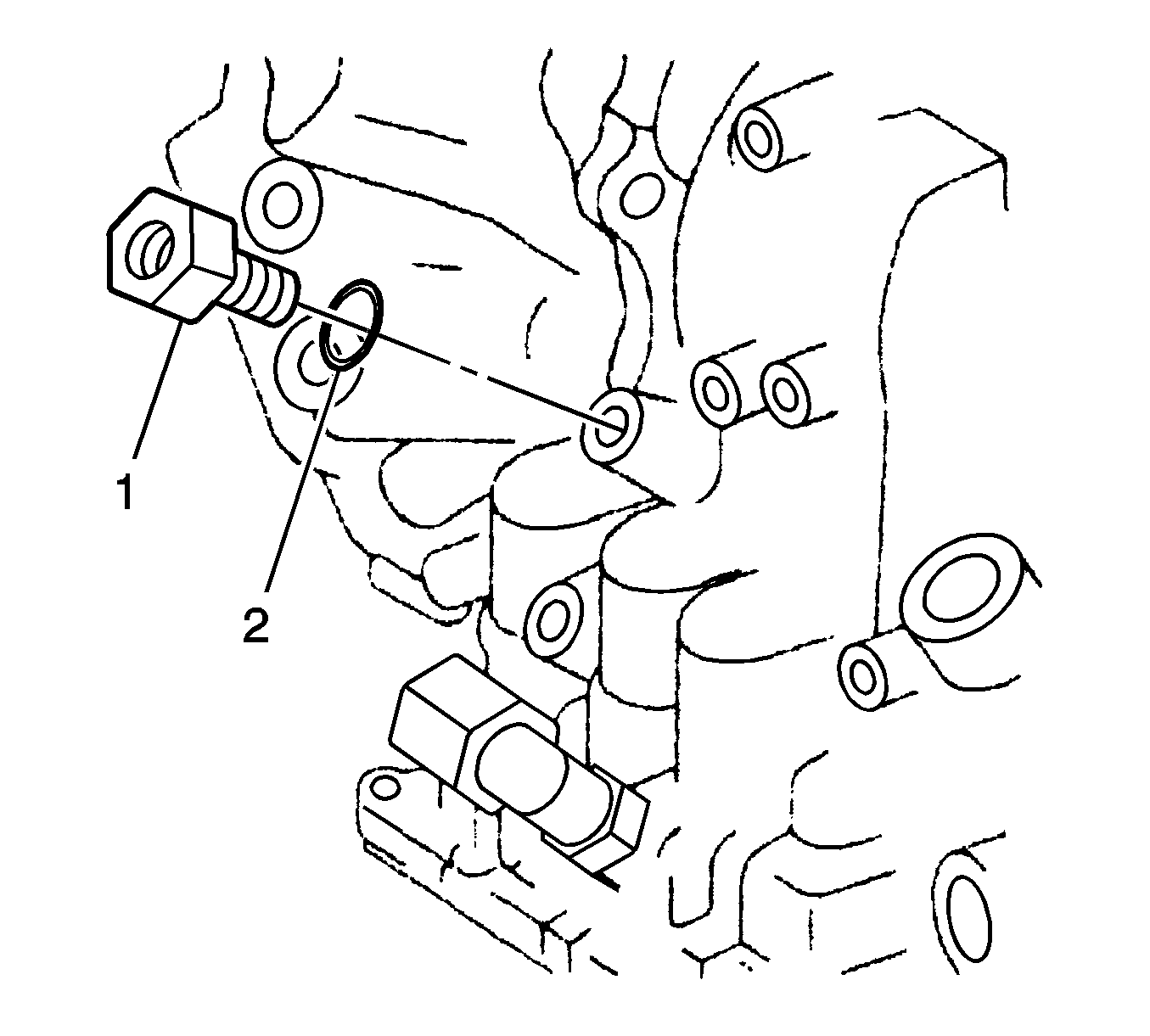 1

2