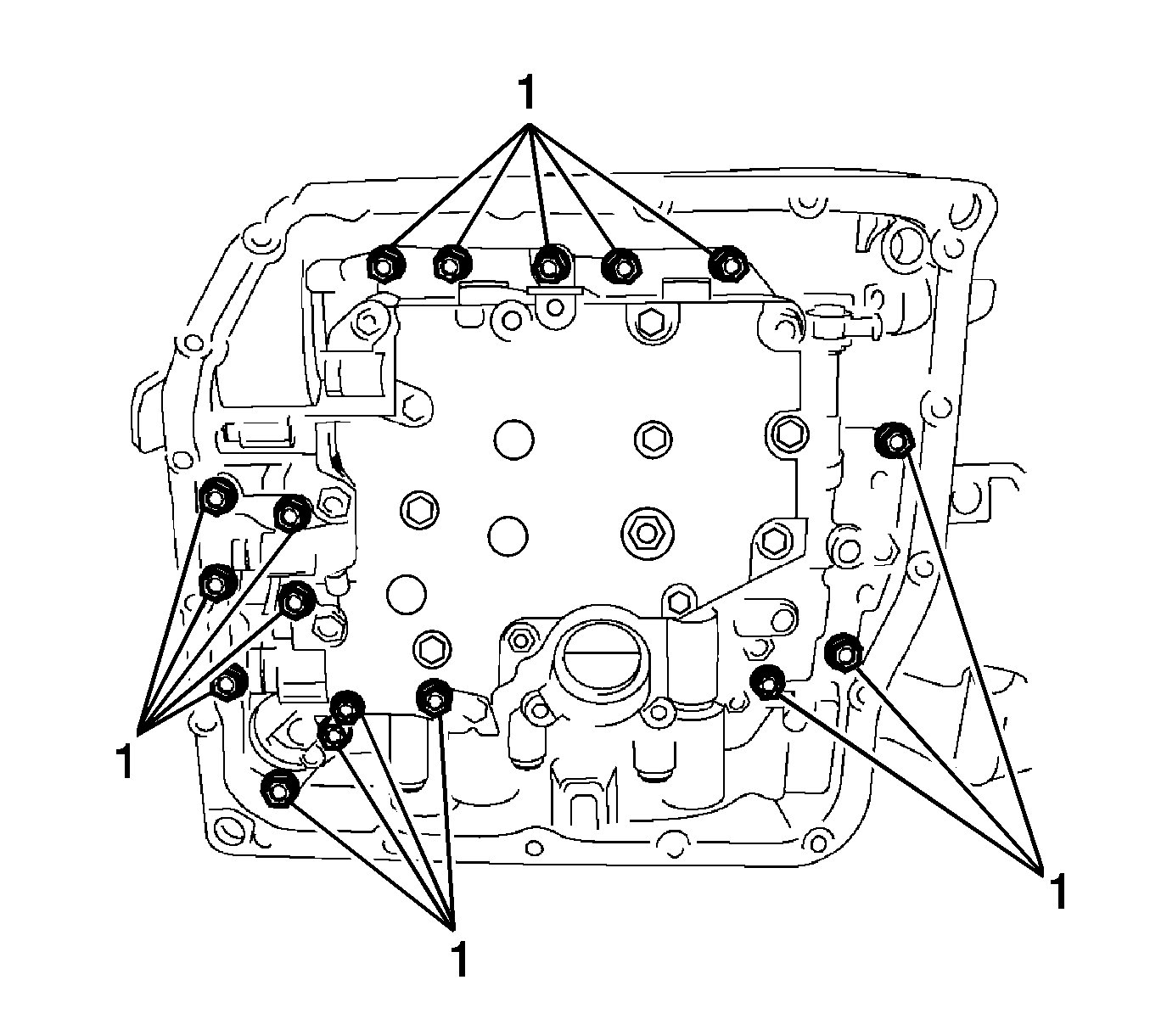 1
1
1
1