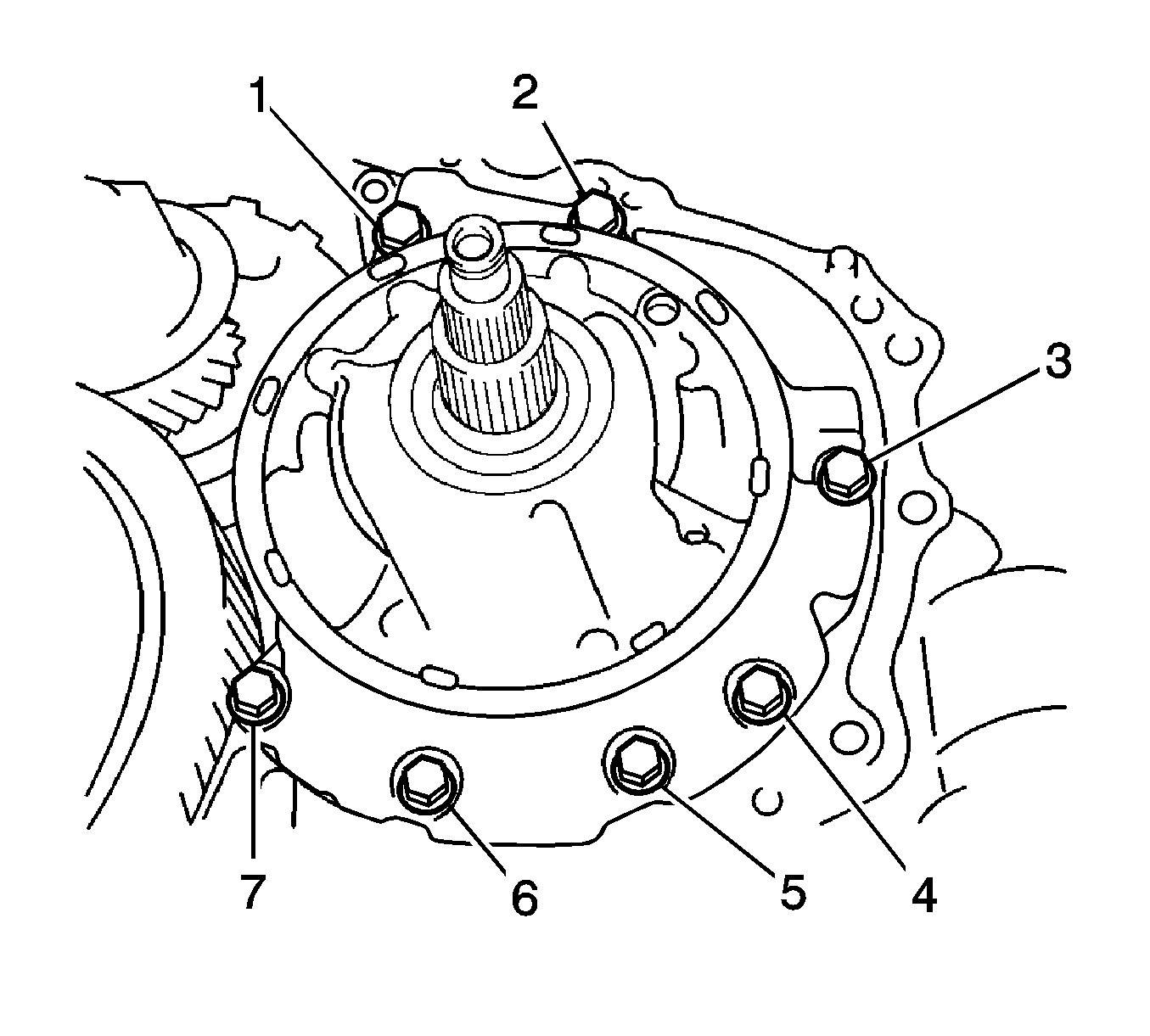 1
2
3
7
6
5
4