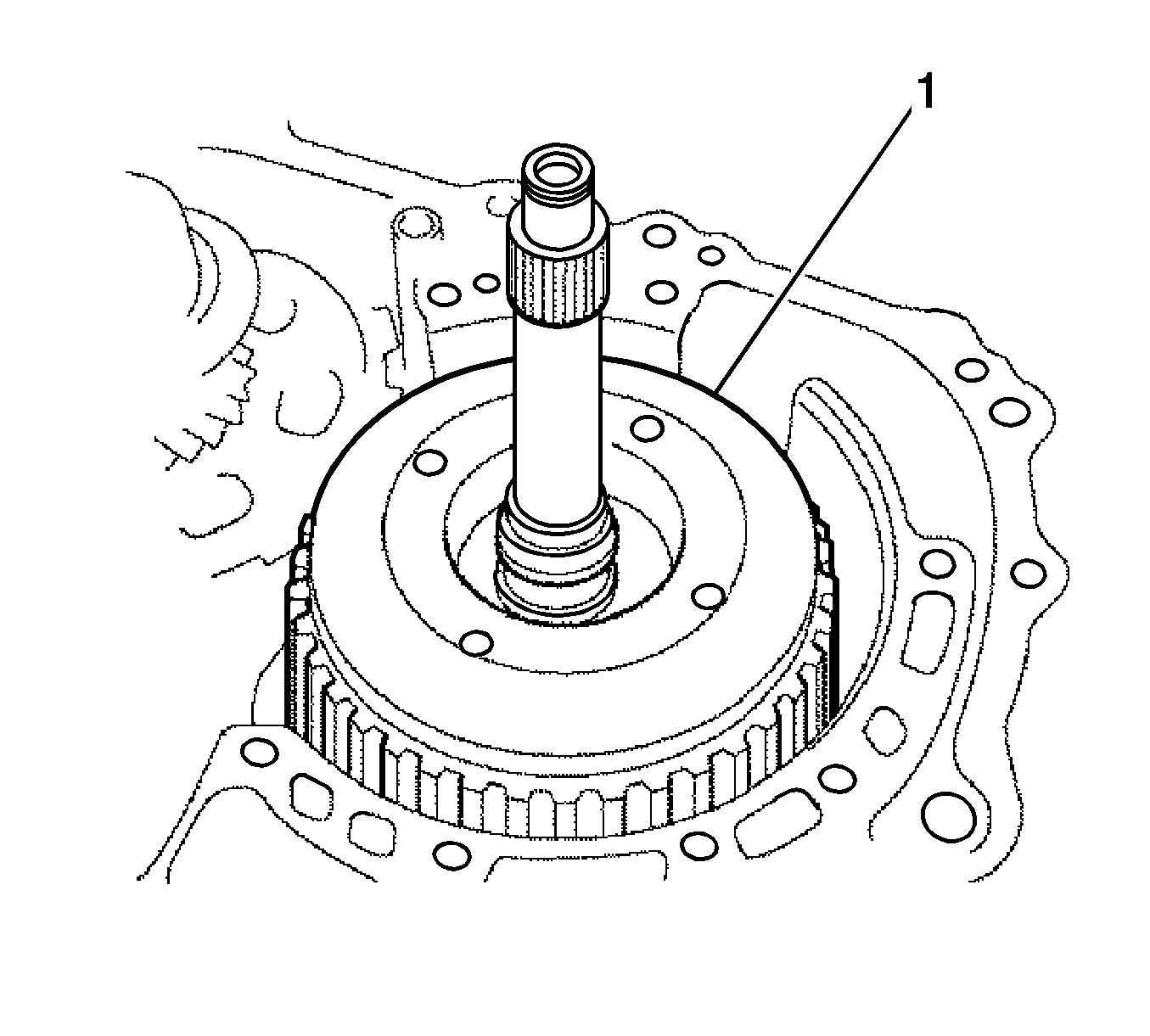 1