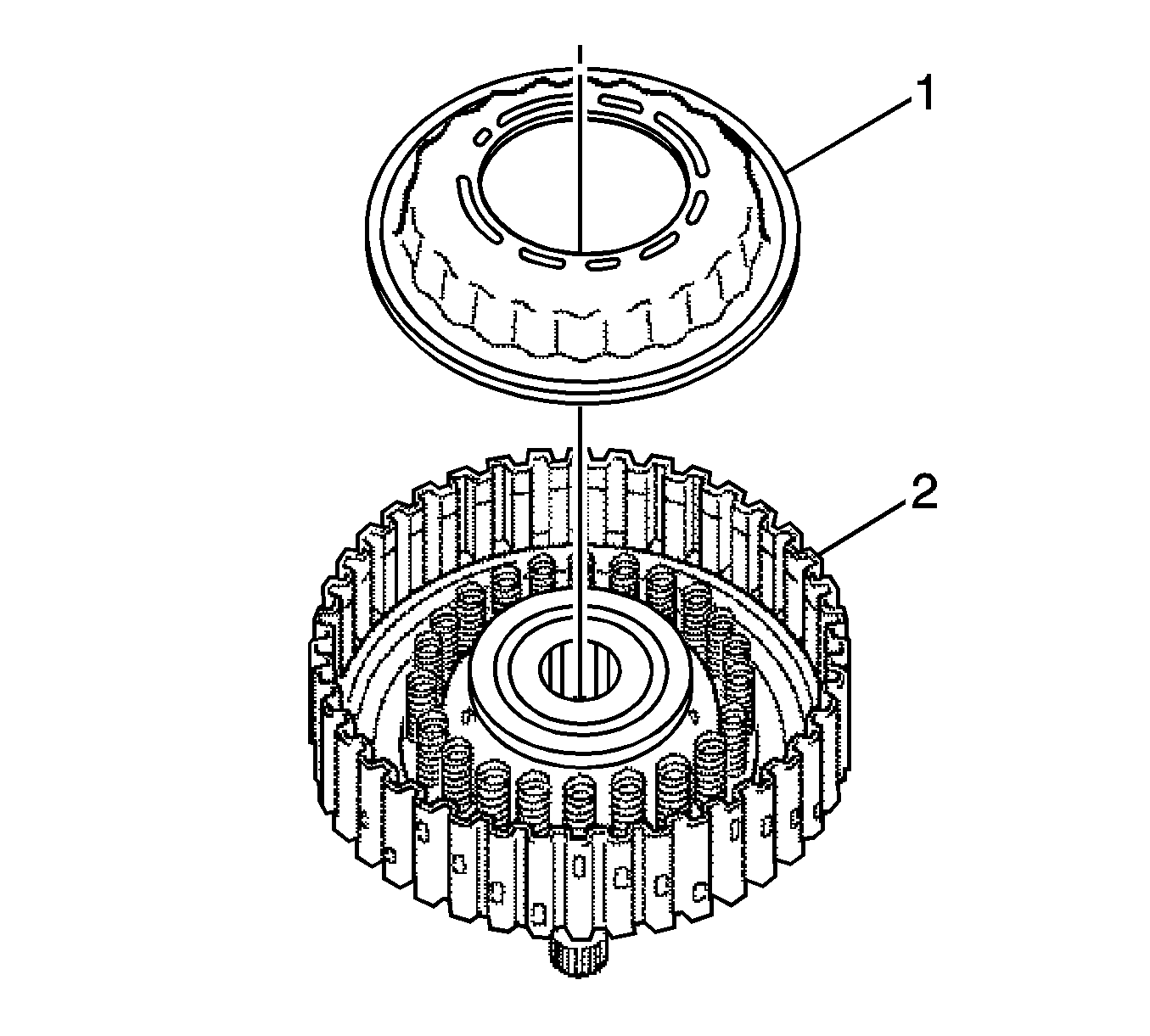 1

2