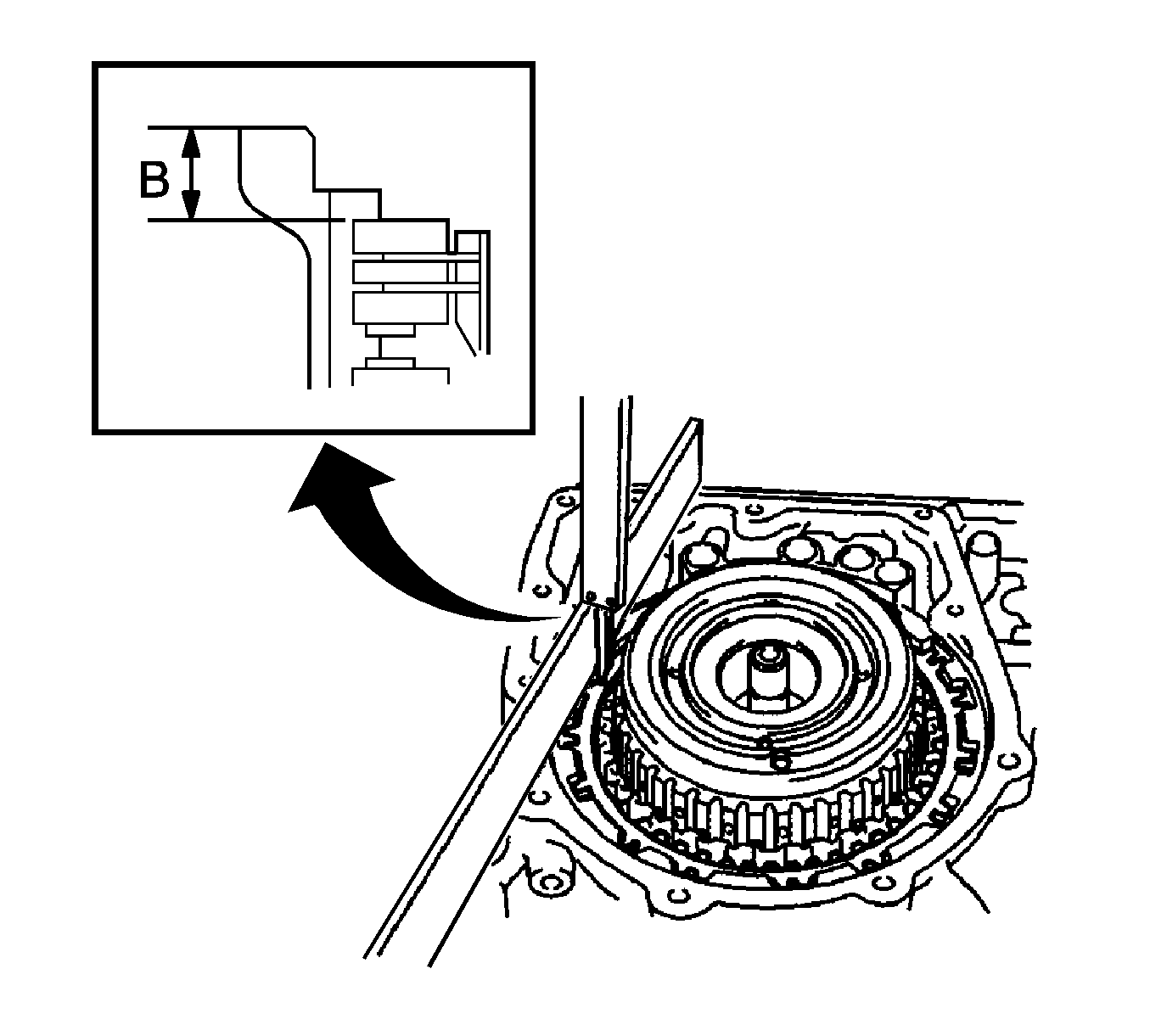 B