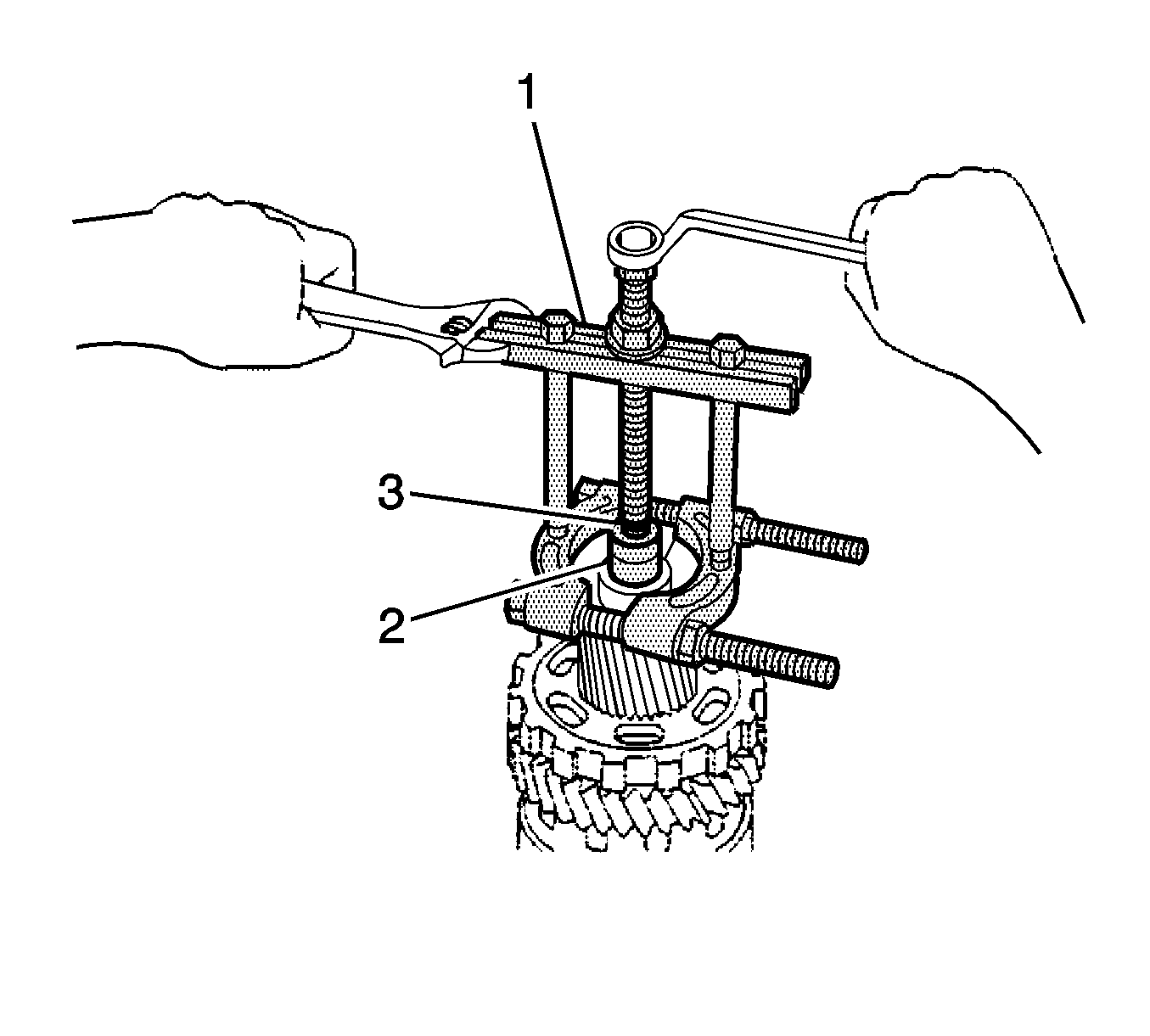 1
3
2