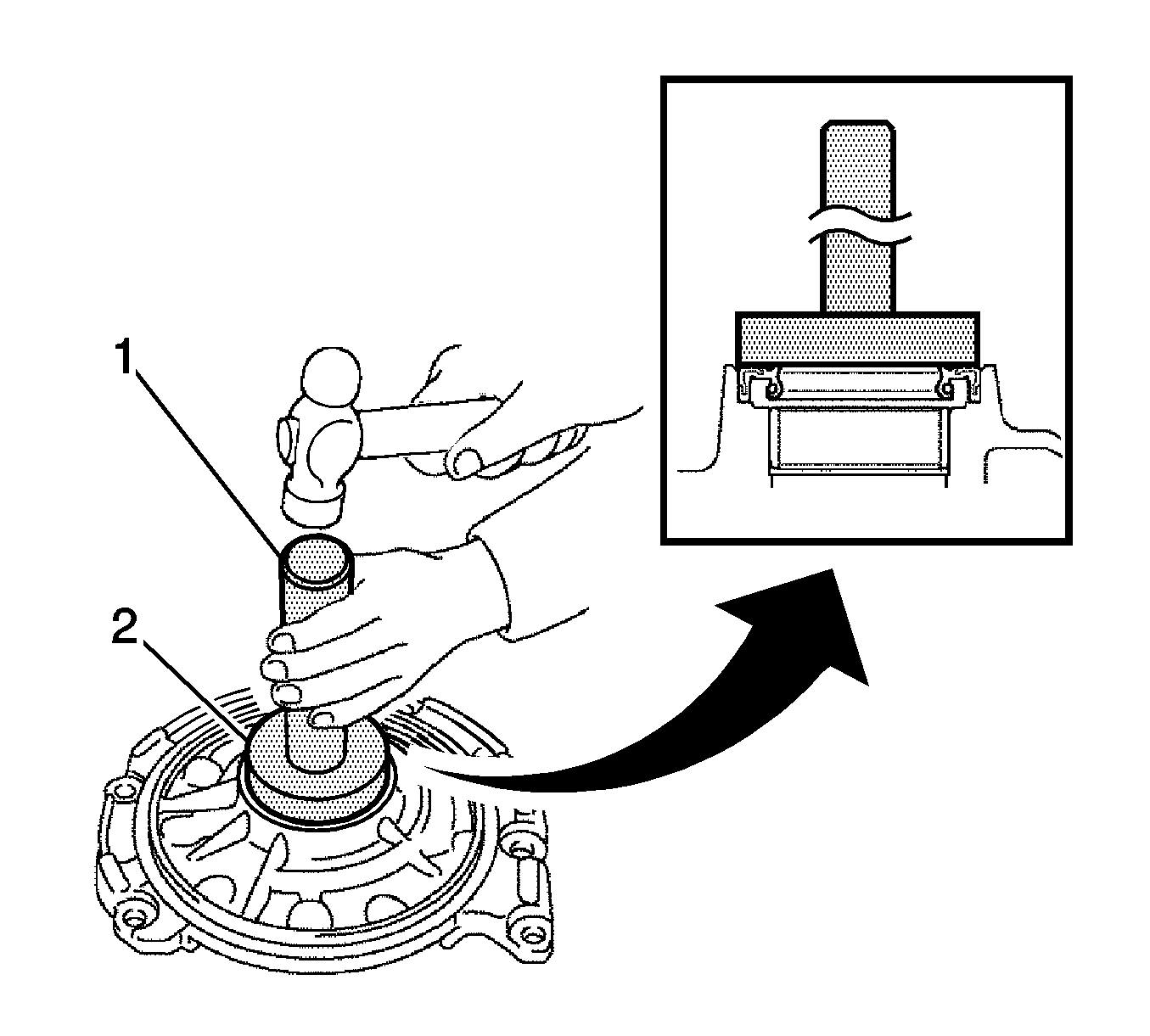 1
2