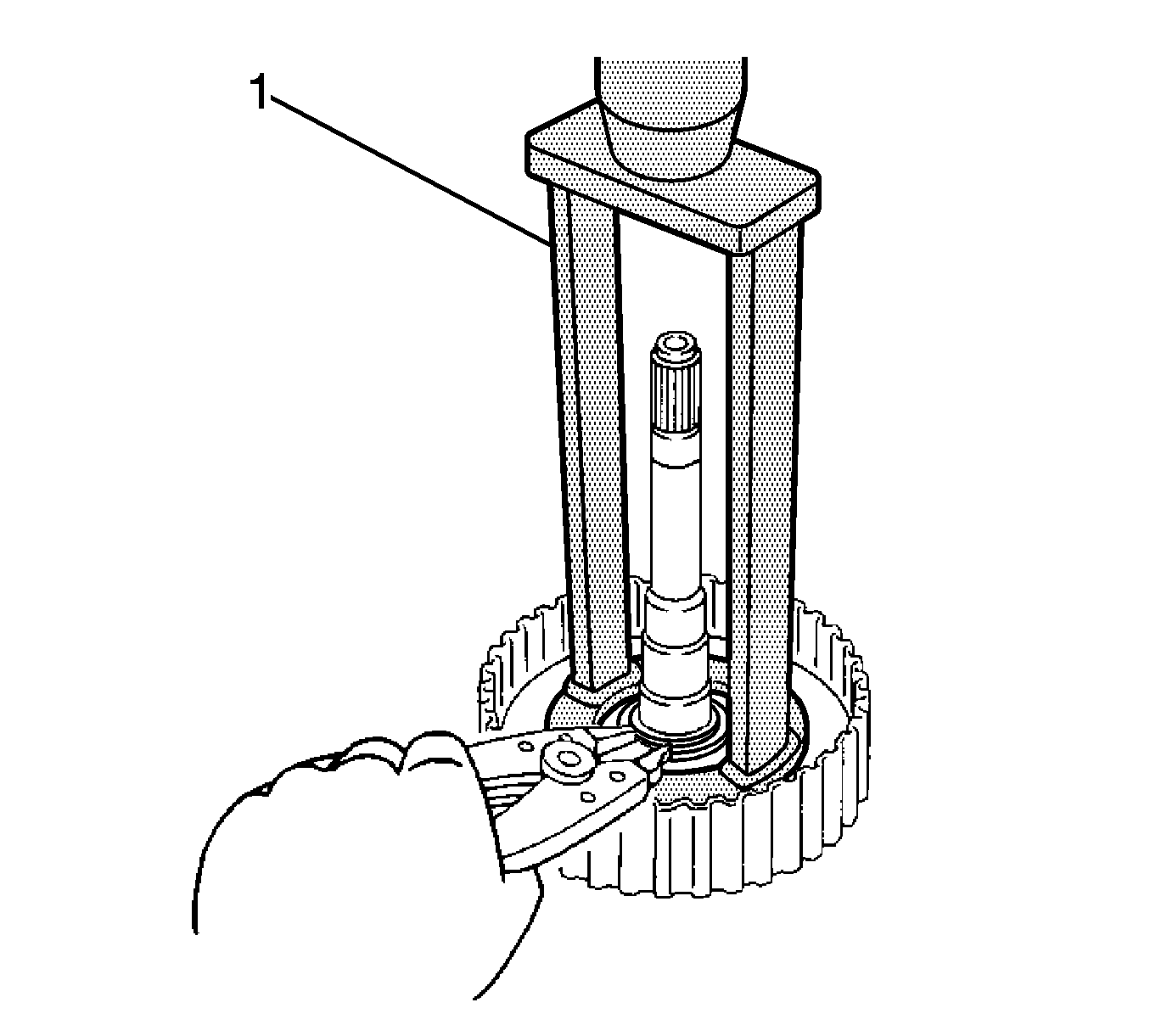 1