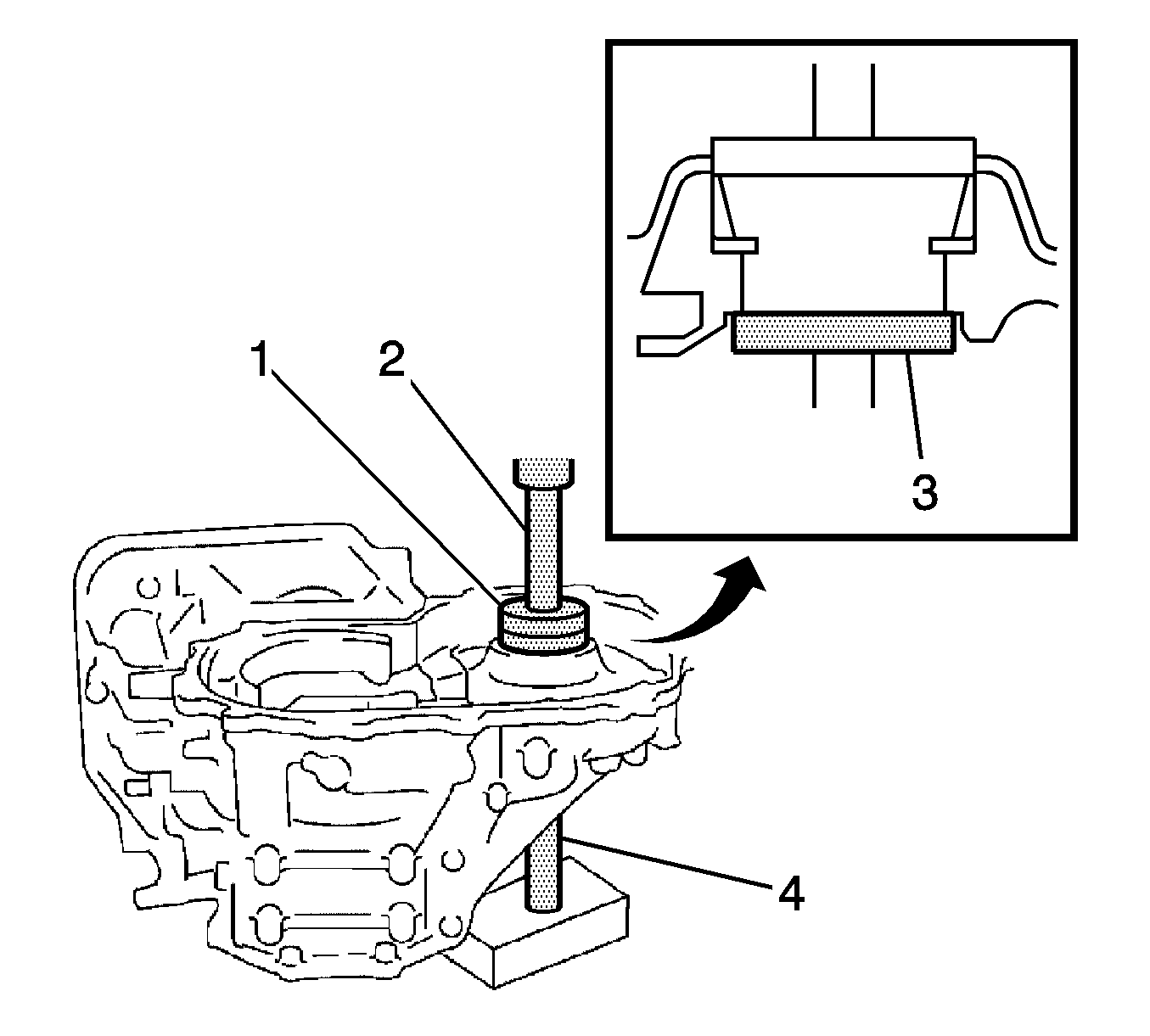 1
2
3
4