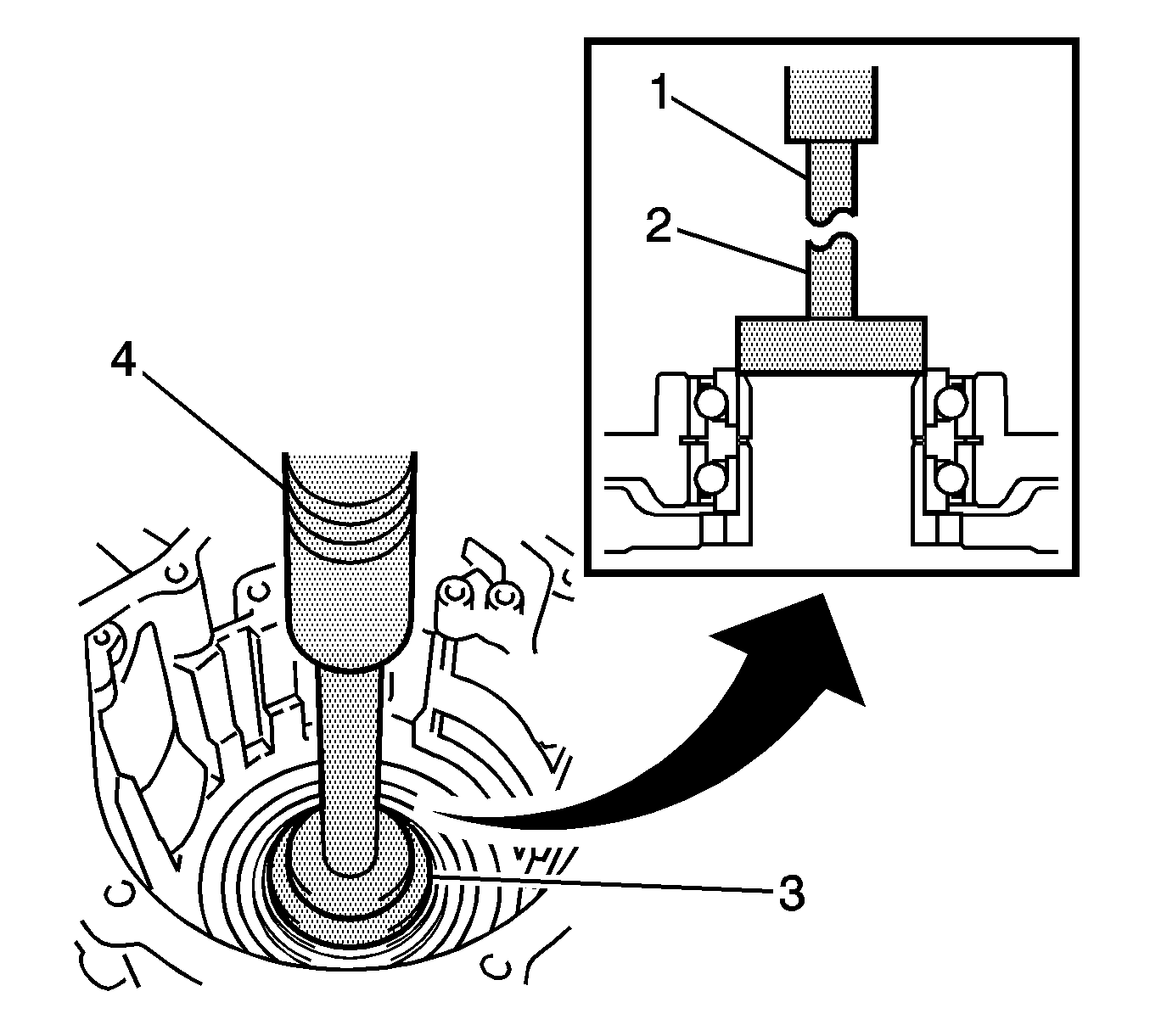 1
2
4
3