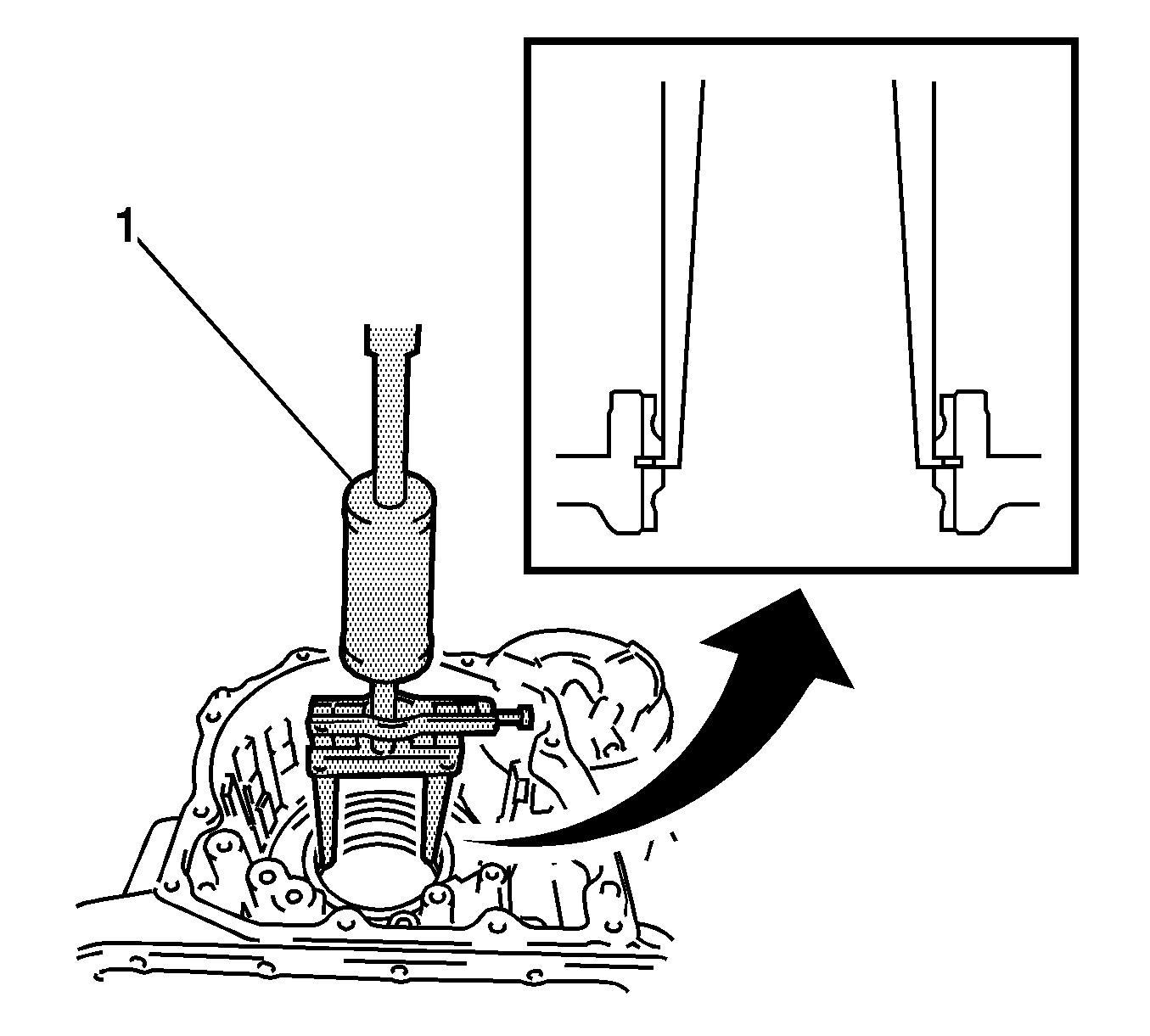 1