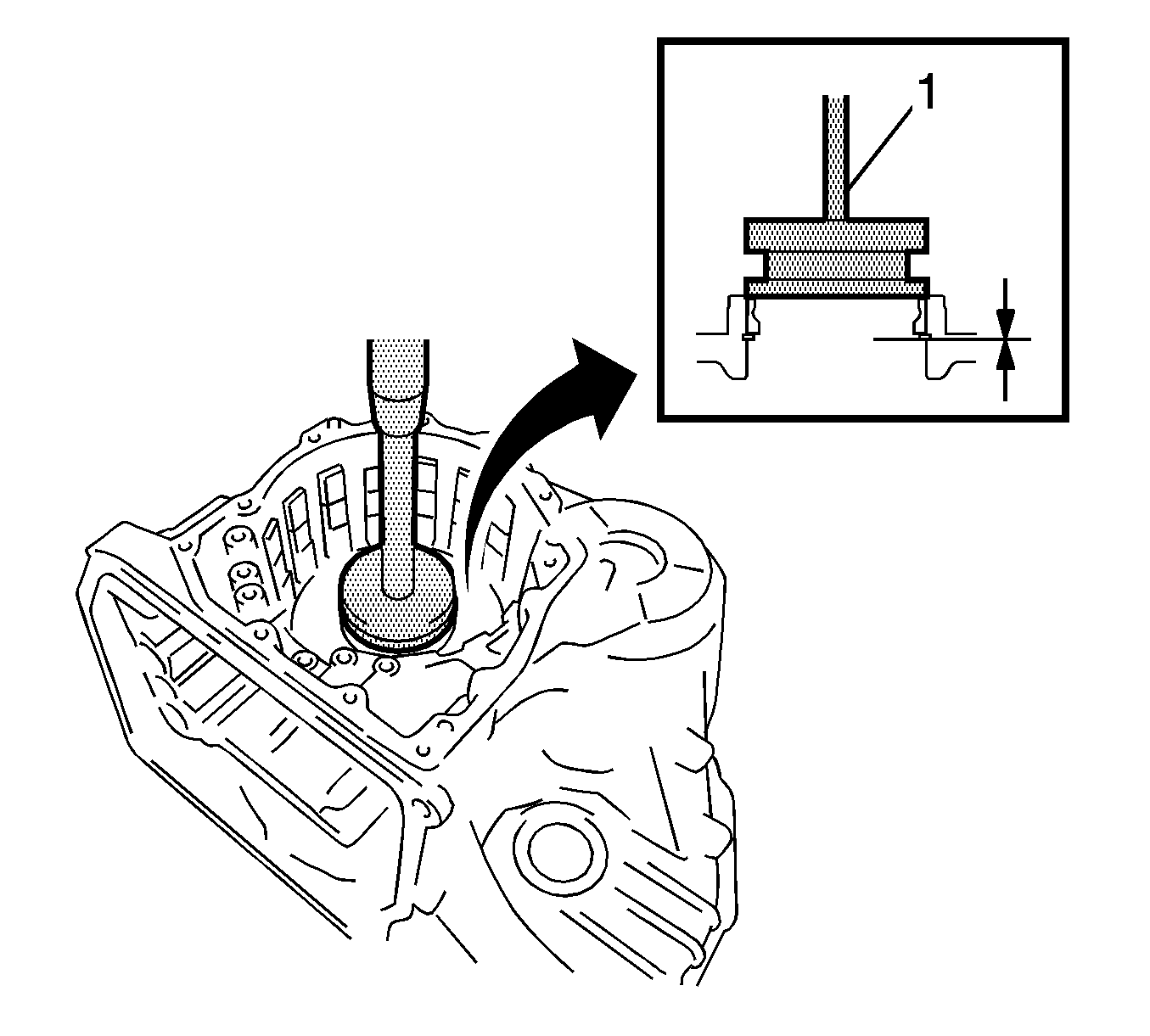 1