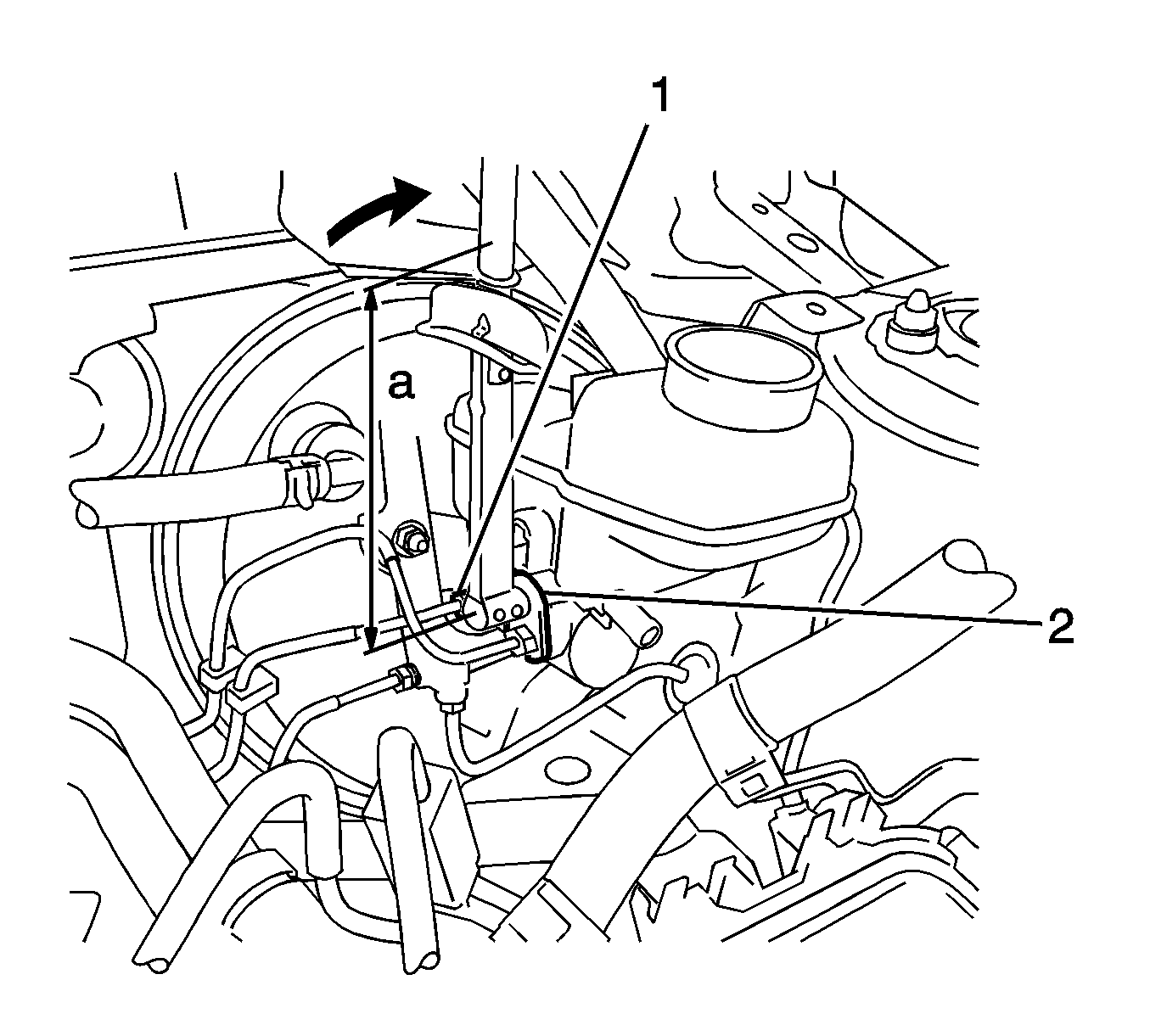 1
a
2