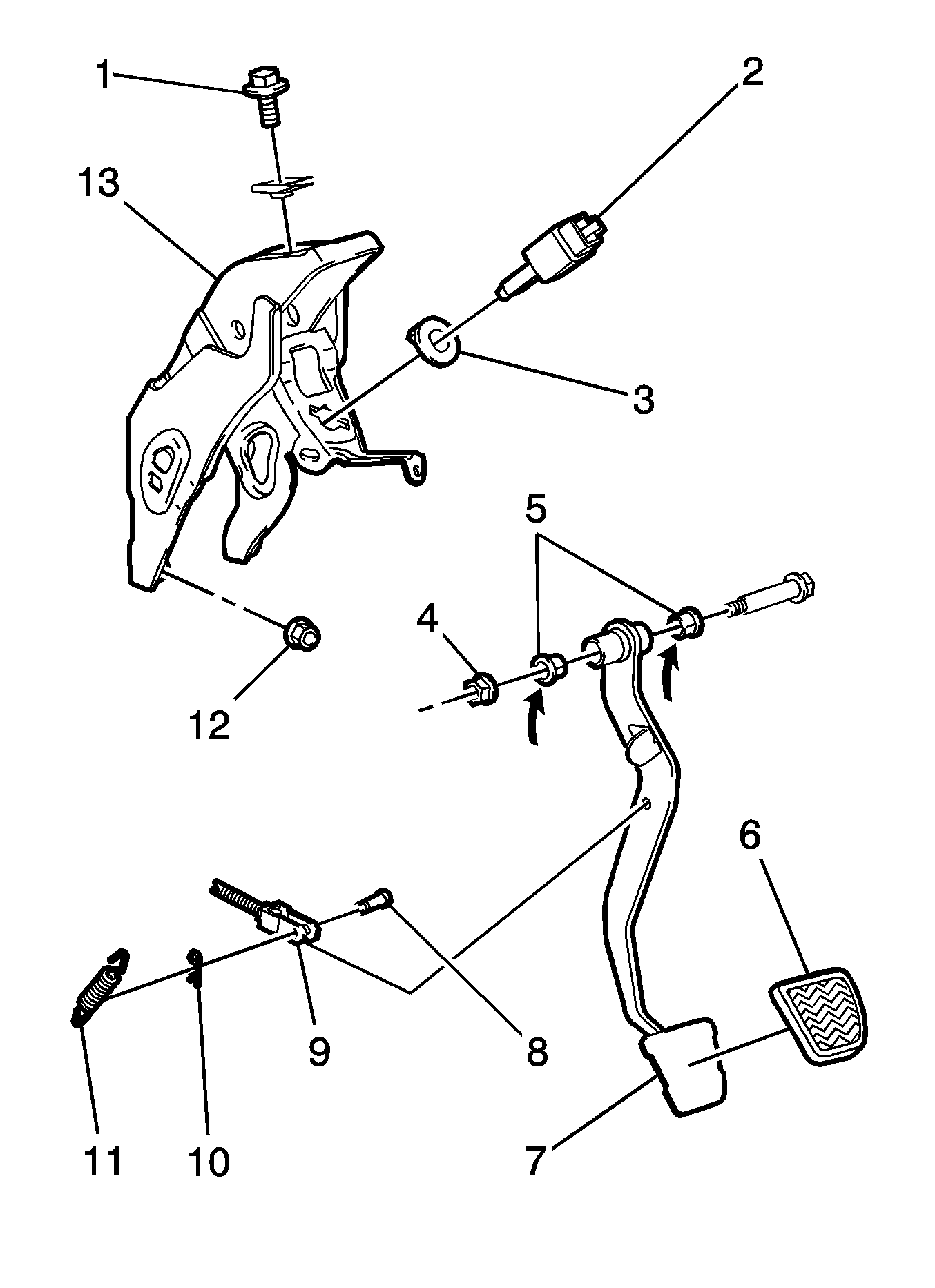 1
2
13
3
5
4
12
6
9
8
11
10
7