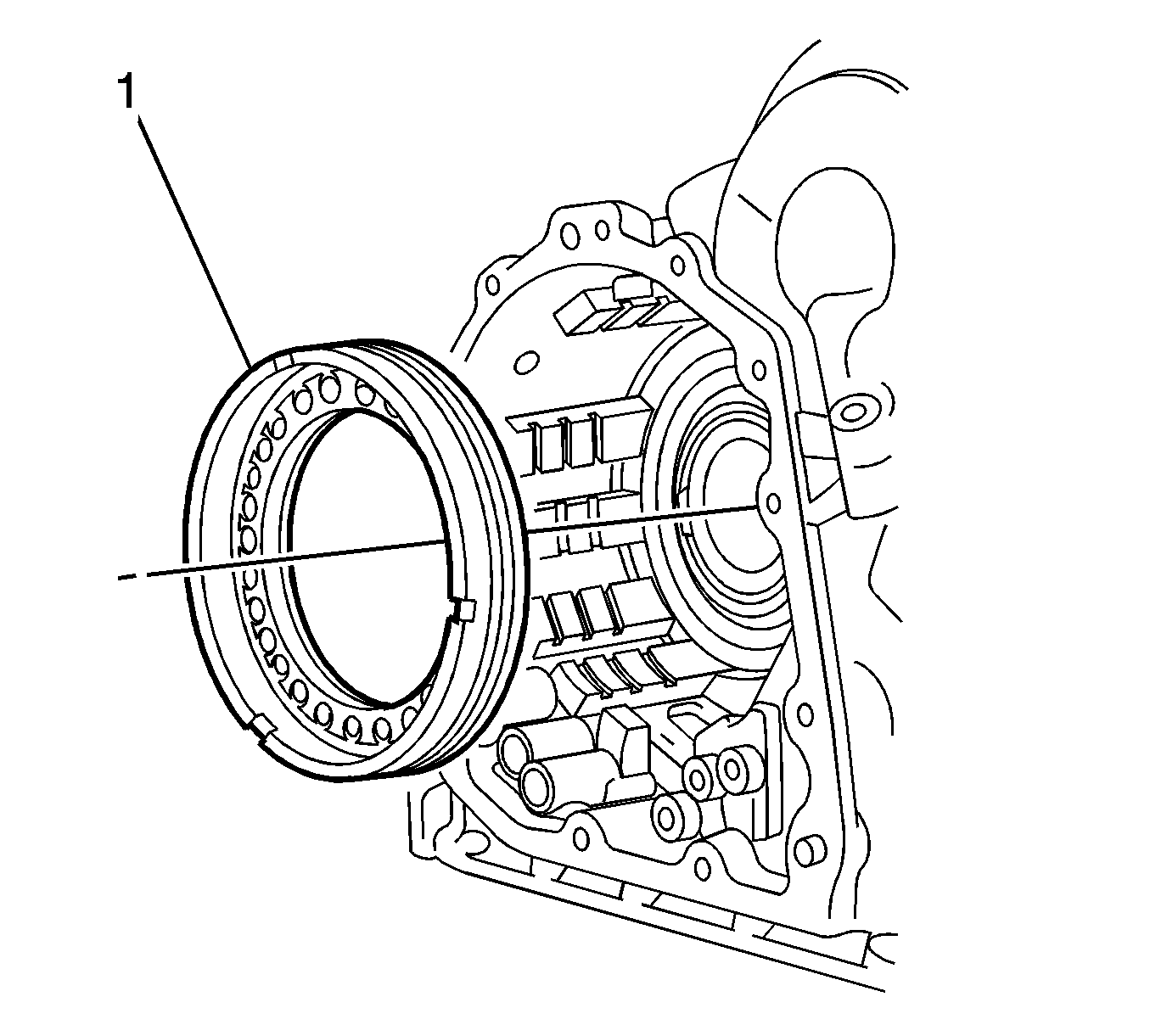 1