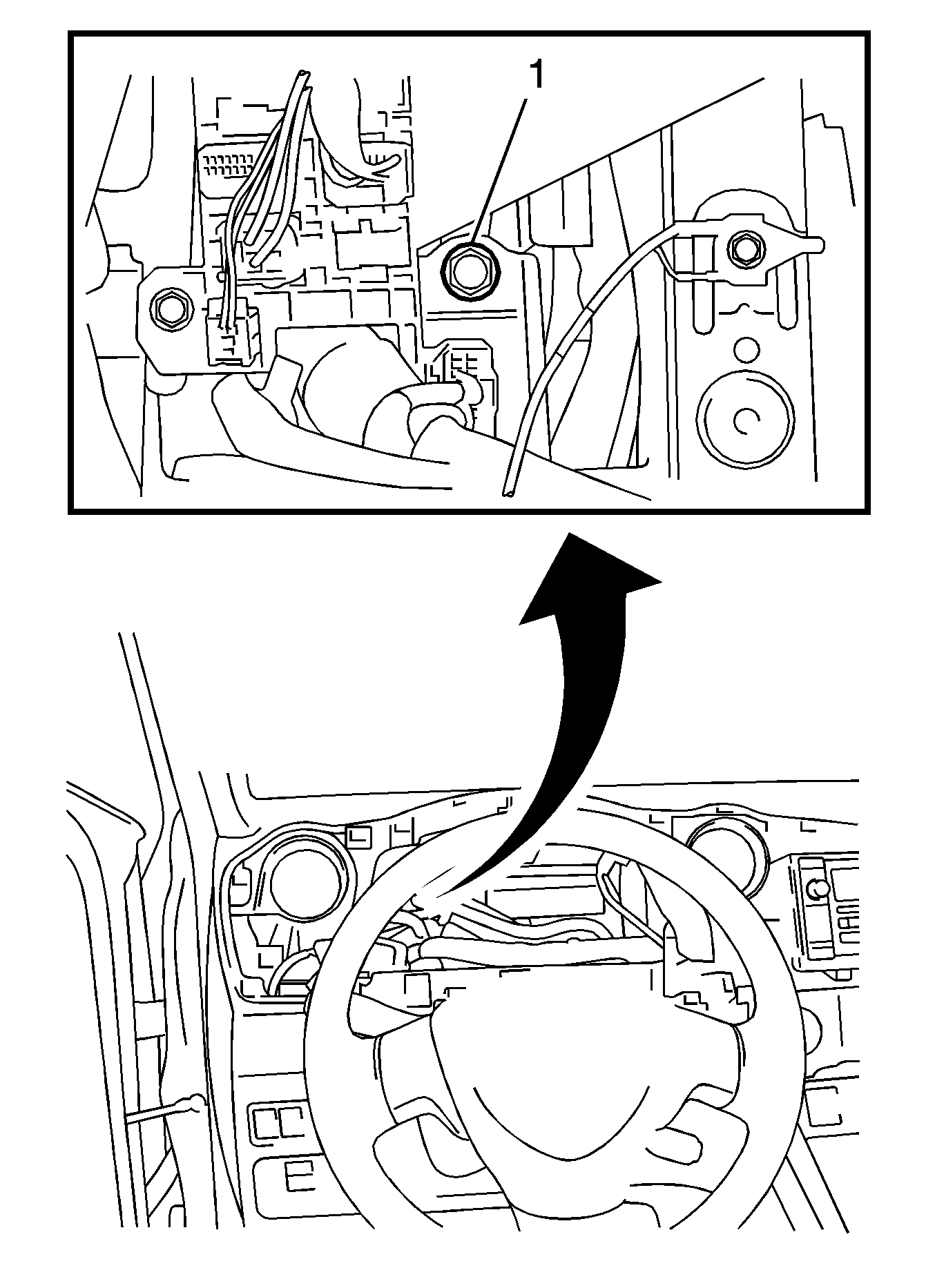 1