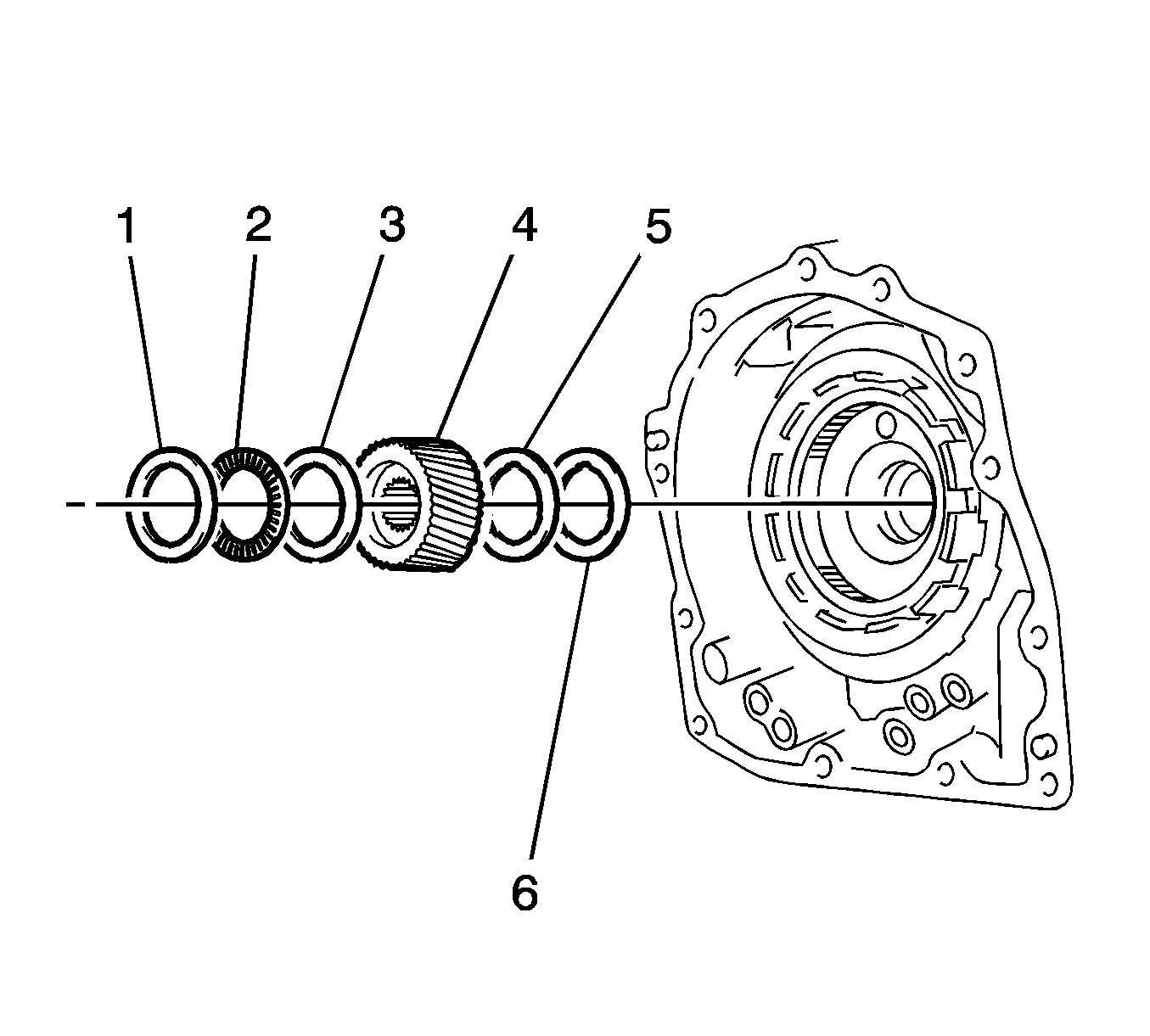 1 2 3 4 5

6