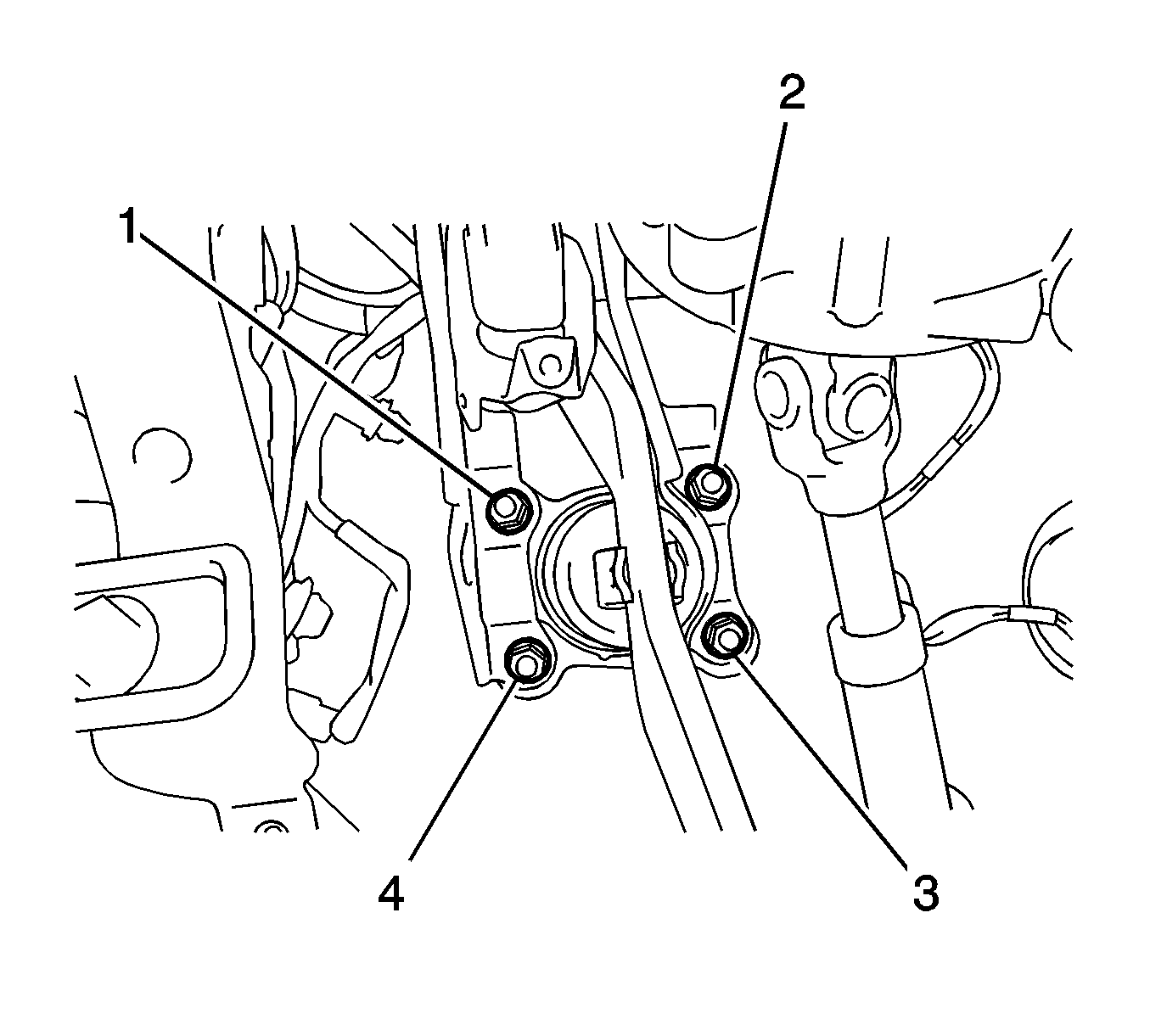 2
1
4
3