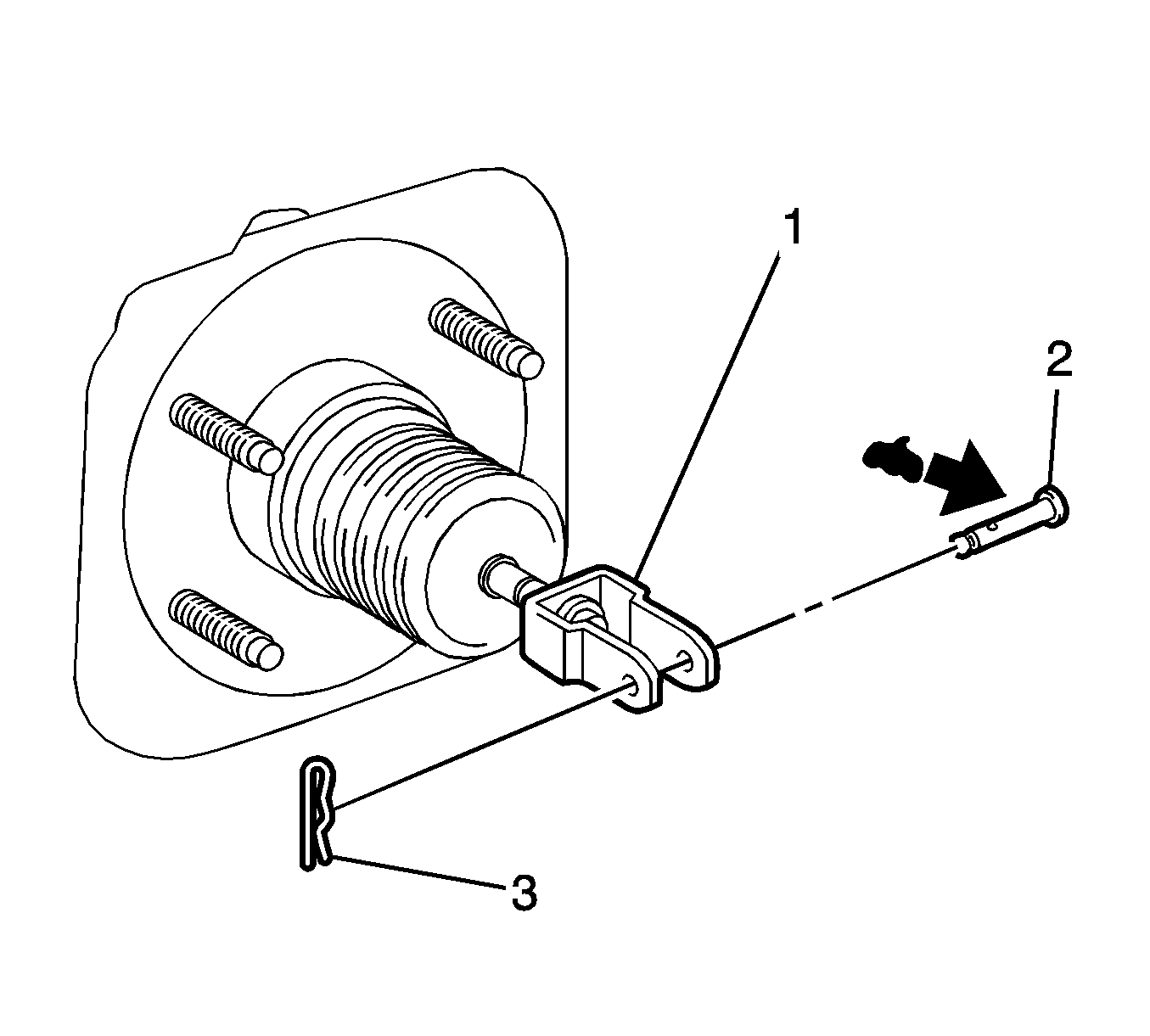 1
2
3