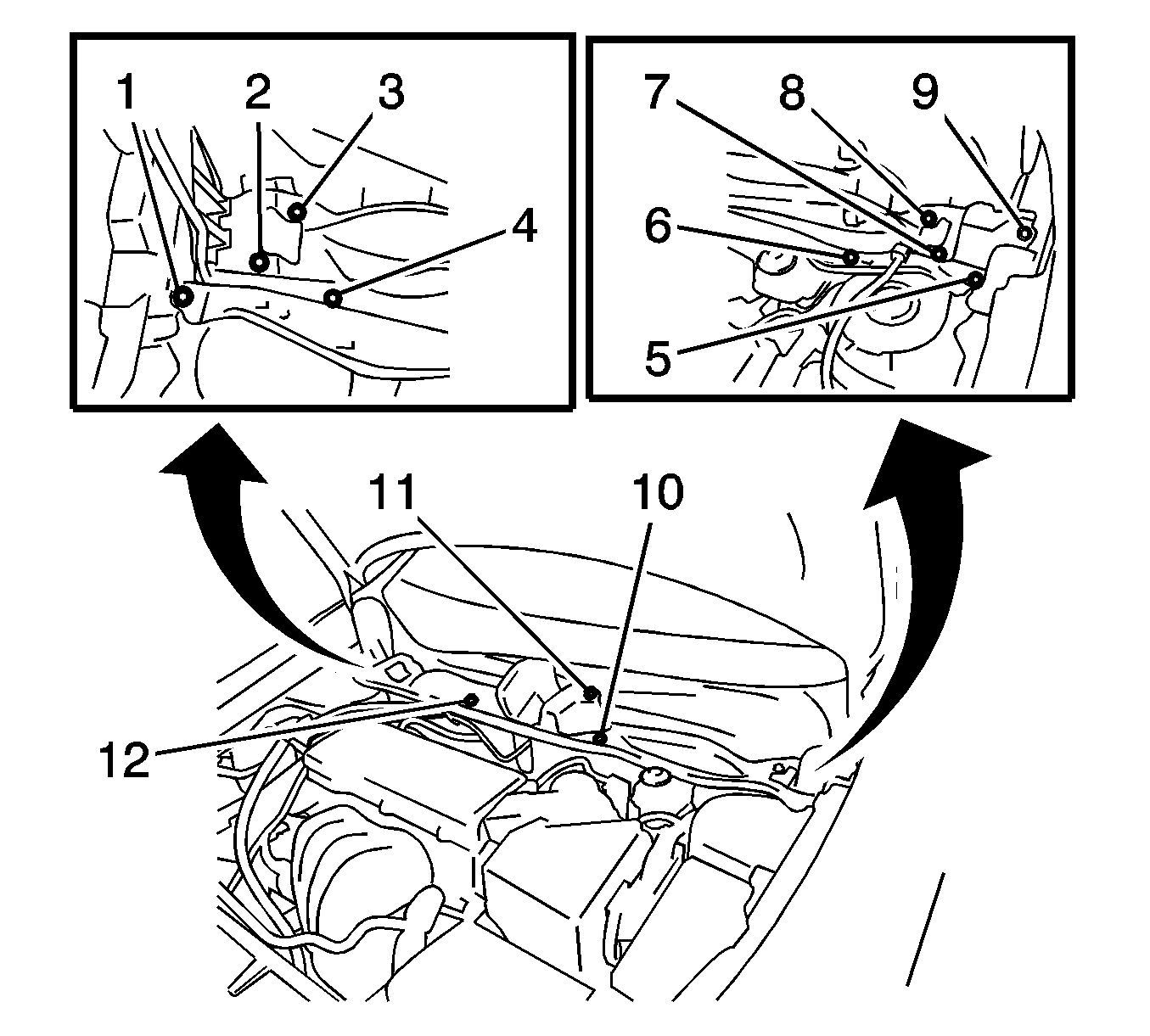 1
2
3
4
7
8
9
6
5
11
10
12