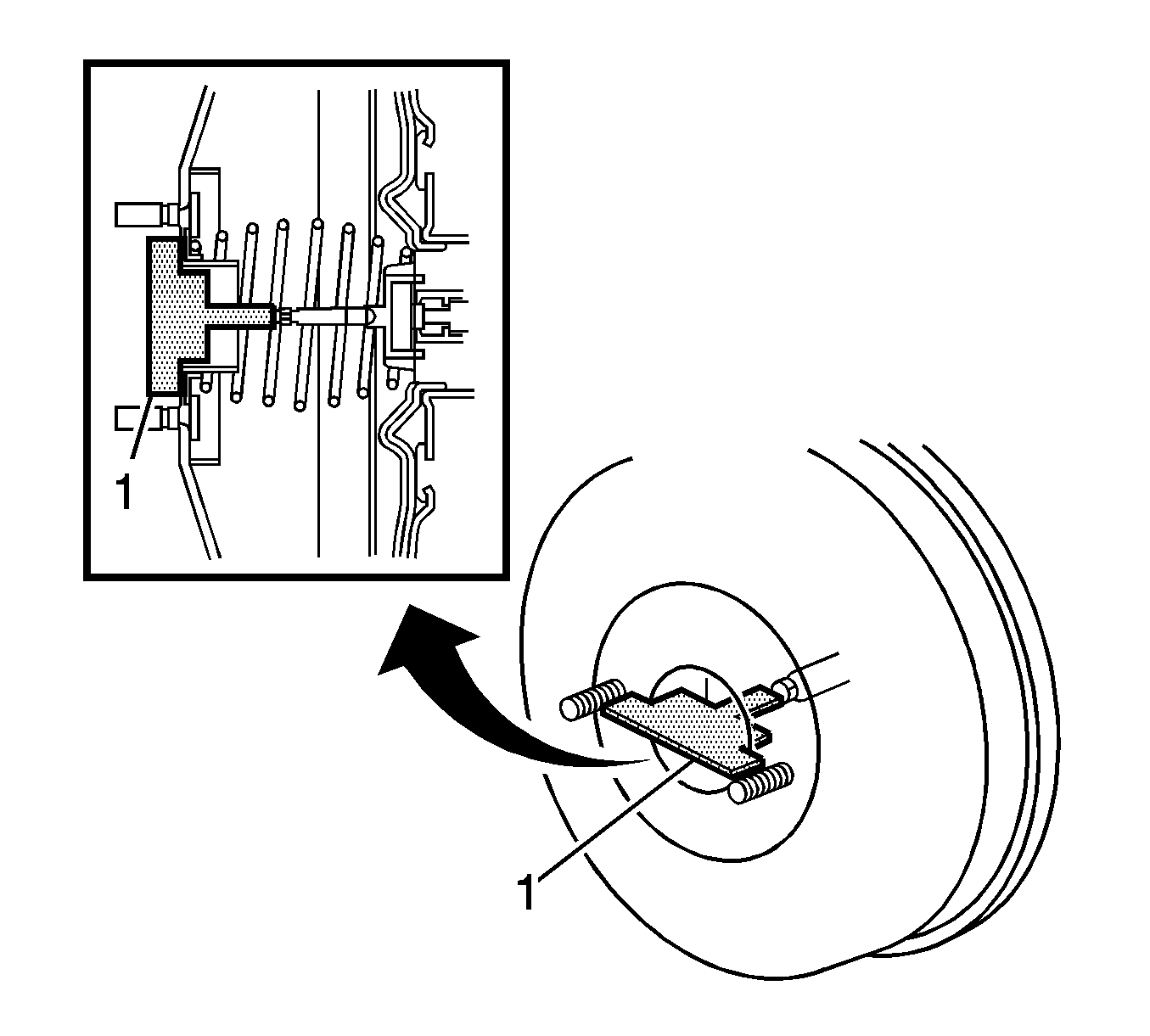 1

1