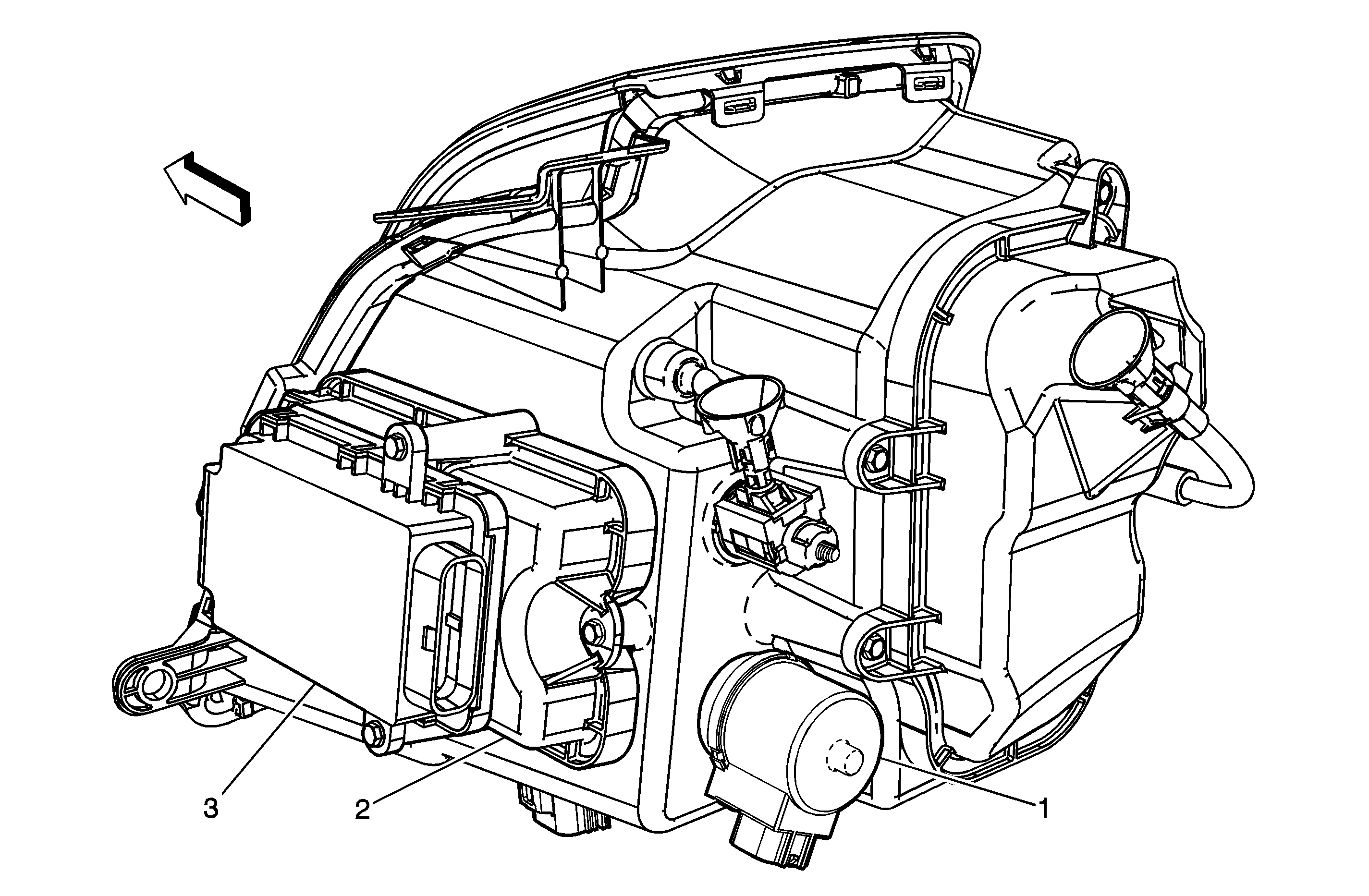 3
2
1